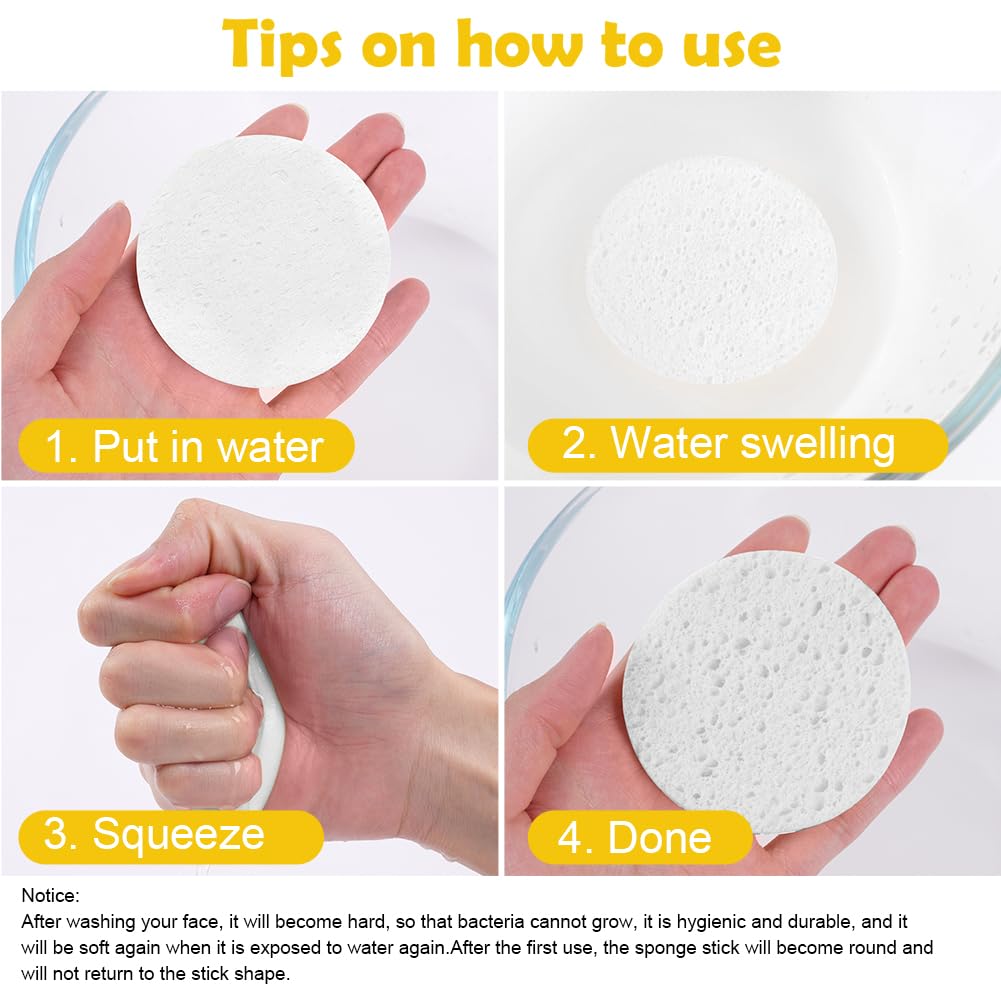 Tips on how to use

1. Put in water

2. Water swelling

3. Squeeze

4. Done

Notice:
After washing your face, it will become hard, so that bacteria cannot grow, it is hygienic and durable, and it will be soft again when it is exposed to water again.After the first use, the sponge stick will become round and will not return to the stick shape.