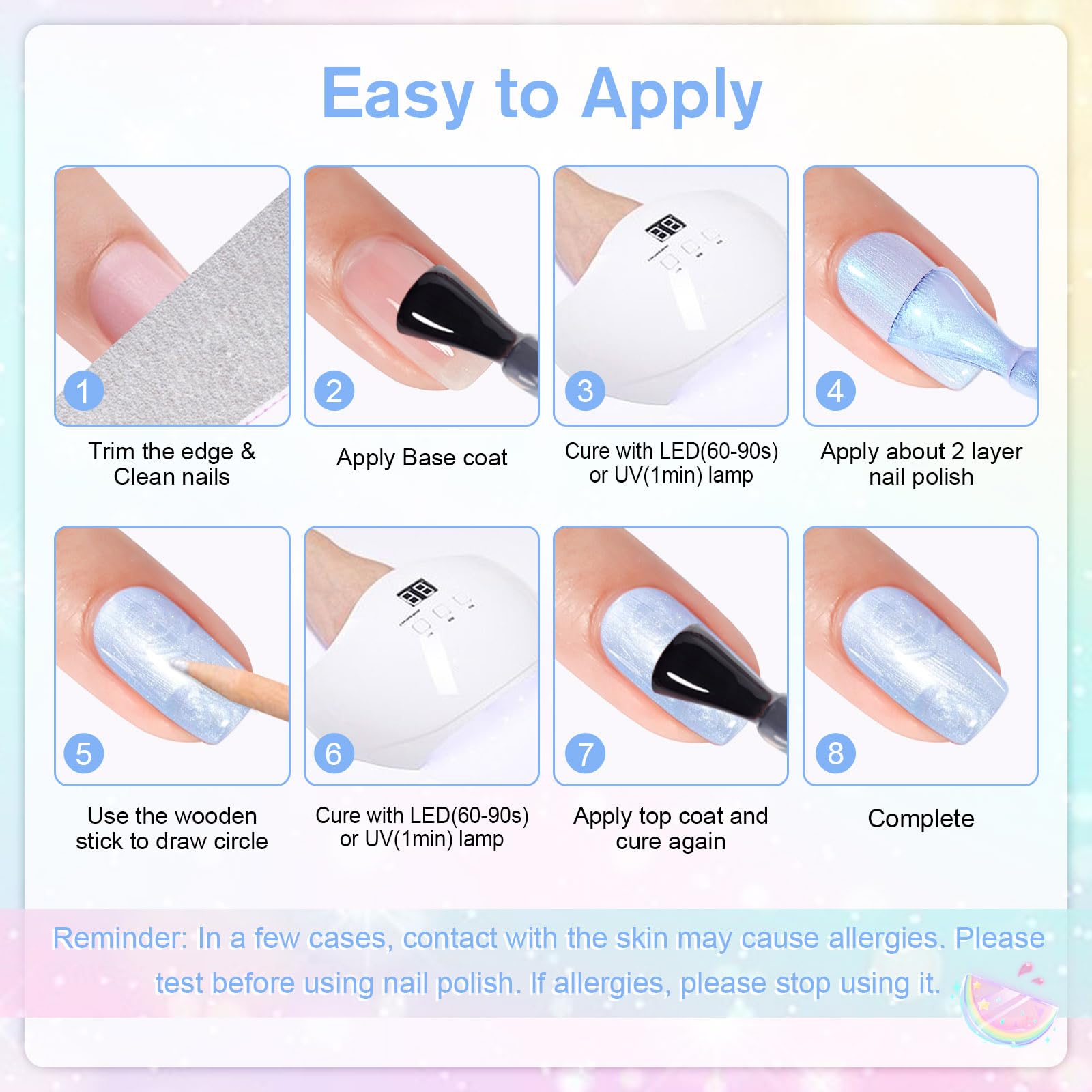 Easy to Apply

1
Trim the edge & Clean nails

2
Apply Base coat

3
Cure with LED(60-90s) or UV(1min) lamp

4
Apply about 2 layer nail polish

5
Use the wooden stick to draw circle

6
Cure with LED(60-90s) or UV(1min) lamp

7
Apply top coat and cure again

8
Complete

Reminder: In a few cases, contact with the skin may cause allergies. Please test before using nail polish. If allergies, please stop using it.