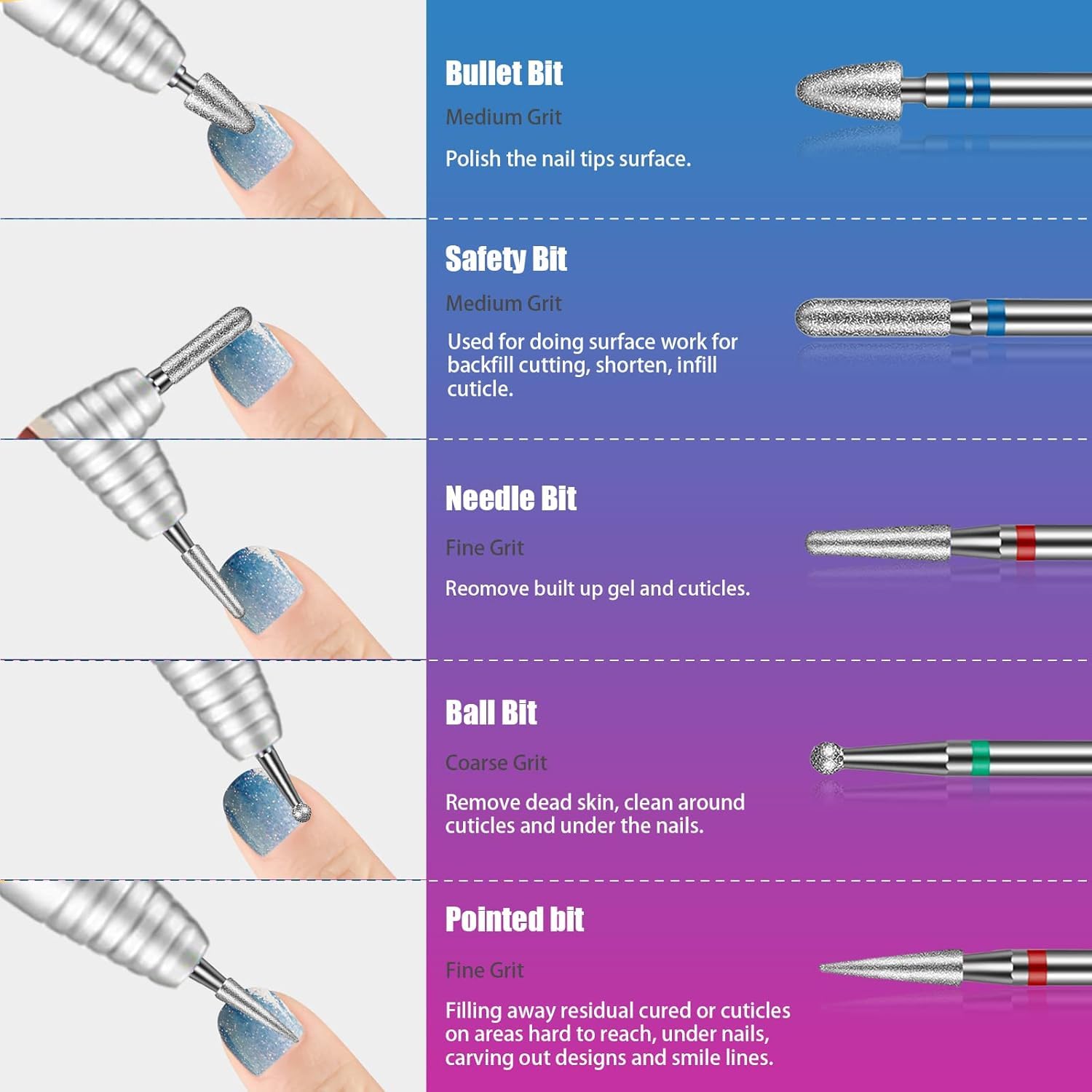 Bullet Bit

Medium Grit

Polish the nail tips surface.

Safety Bit

Medium Grit

Used for doing surface work for backfill cutting, shorten, infill cuticle.

Needle Bit

Fine Grit

Reomove built up gel and cuticles.

Ball Bit

Coarse Grit

Remove dead skin, clean around cuticles and under the nails.

Pointed bit

Fine Grit

Filling away residual cured or cuticles on areas hard to reach, under nails, carving out designs and smile lines.