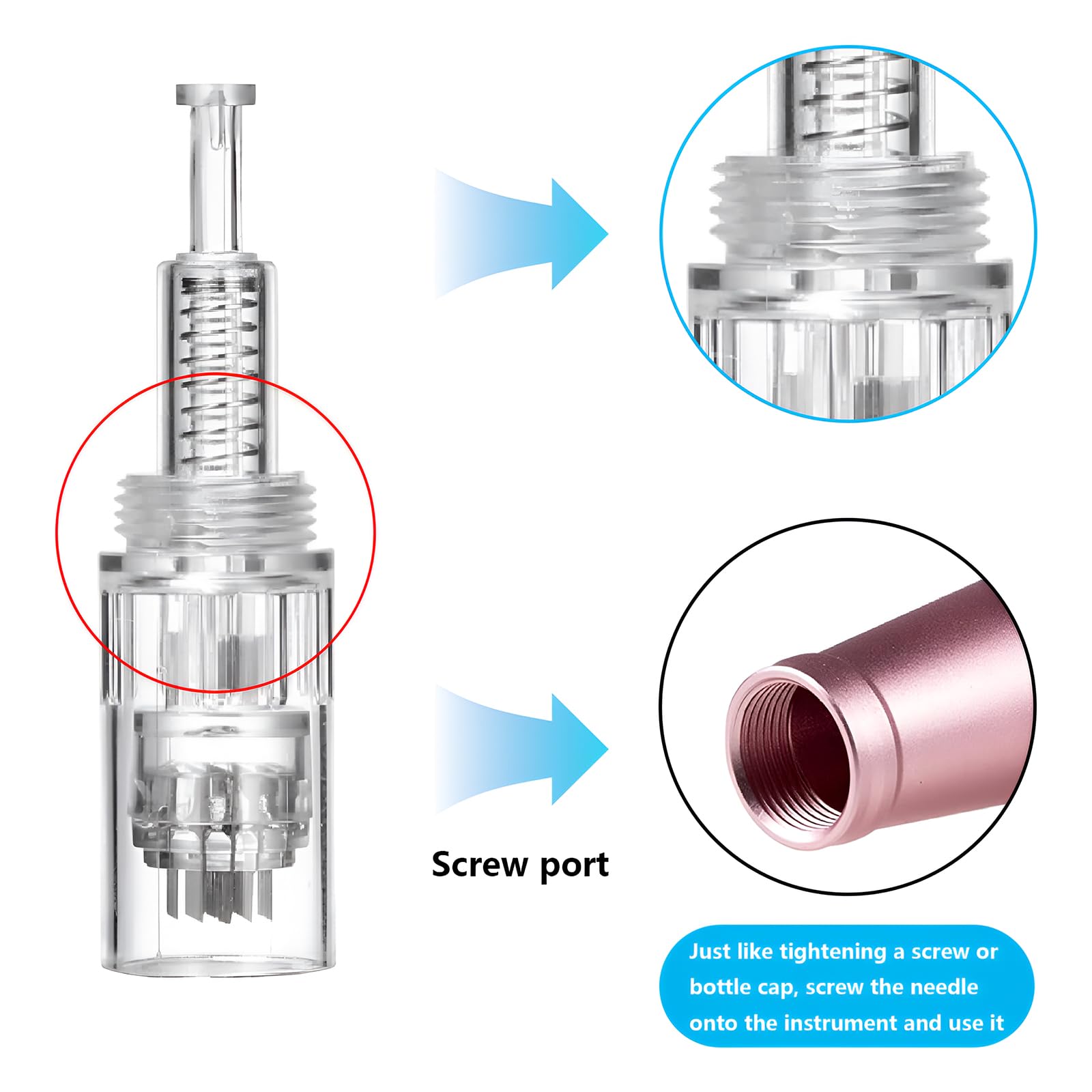 Screw port

Just like tightening a screw or bottle cap, screw the needle onto the instrument and use it