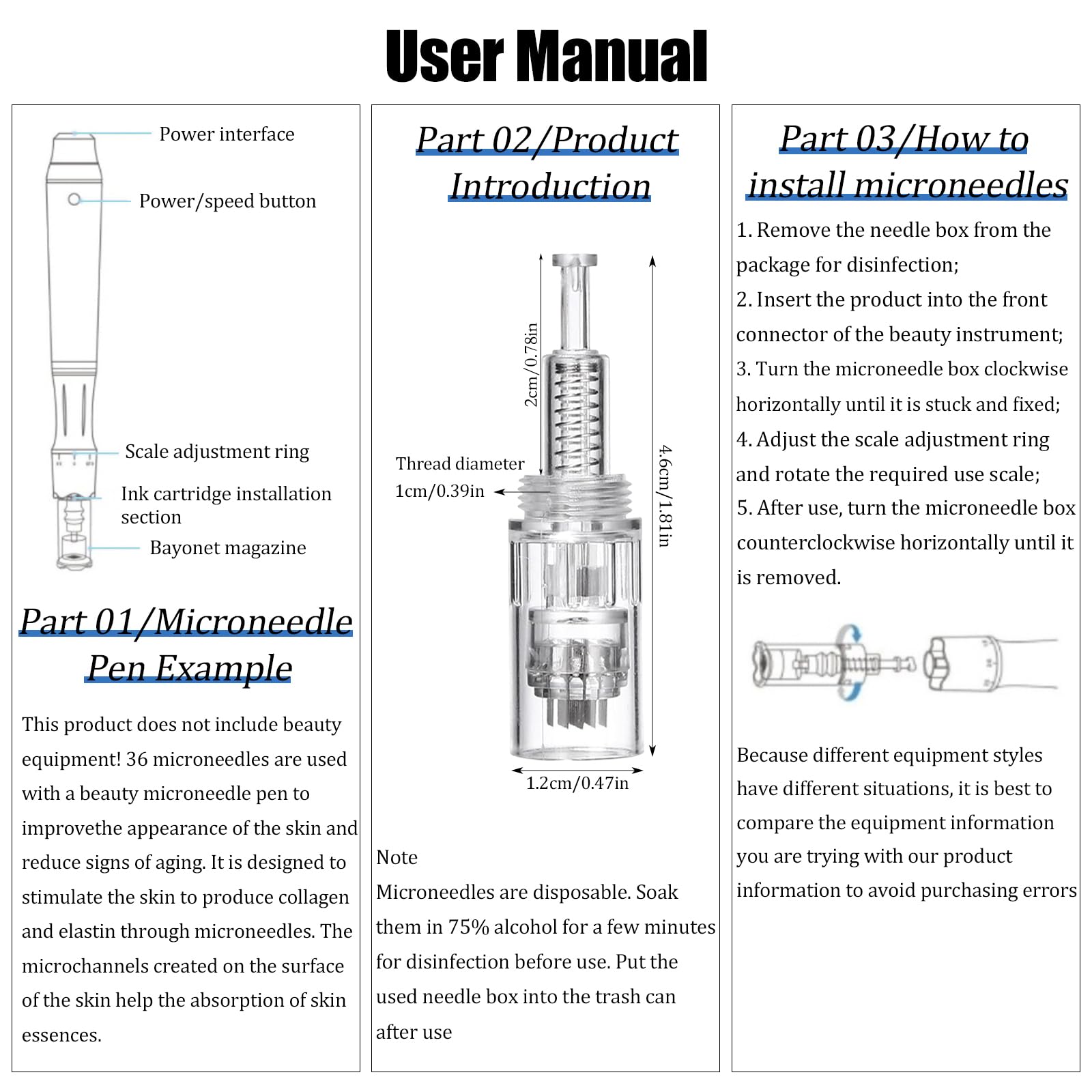 User Manual

Power interface

Power/speed button

Scale adjustment ring

Ink cartridge installation section

Bayonet magazine

Part 01/Microneedle Pen Example

This product does not include beauty equipment! 36 microneedles are used with a beauty microneedle pen to improvethe appearance of the skin and reduce signs of aging. It is designed to stimulate the skin to produce collagen and elastin through microneedles. The microchannels created on the surface of the skin help the absorption of skin essences.

Part 02/Product Introduction

2cm/0.78in

Thread diameter 1cm/0.39in

4.6cm/1.81in

1.2cm/0.47in

Note
Microneedles are disposable. Soak them in 75% alcohol for a few minutes for disinfection before use. Put the used needle box into the trash can after use

Part 03/How to install microneedles

1. Remove the needle box from the package for disinfection;
2. Insert the product into the front connector of the beauty instrument;
3. Turn the microneedle box clockwise horizontally until it is stuck and fixed;
4. Adjust the scale adjustment ring and rotate the required use scale;
5. After use, turn the microneedle box counterclockwise horizontally until it is removed.

Because different equipment styles have different situations, it is best to compare the equipment information you are trying with our product information to avoid purchasing errors