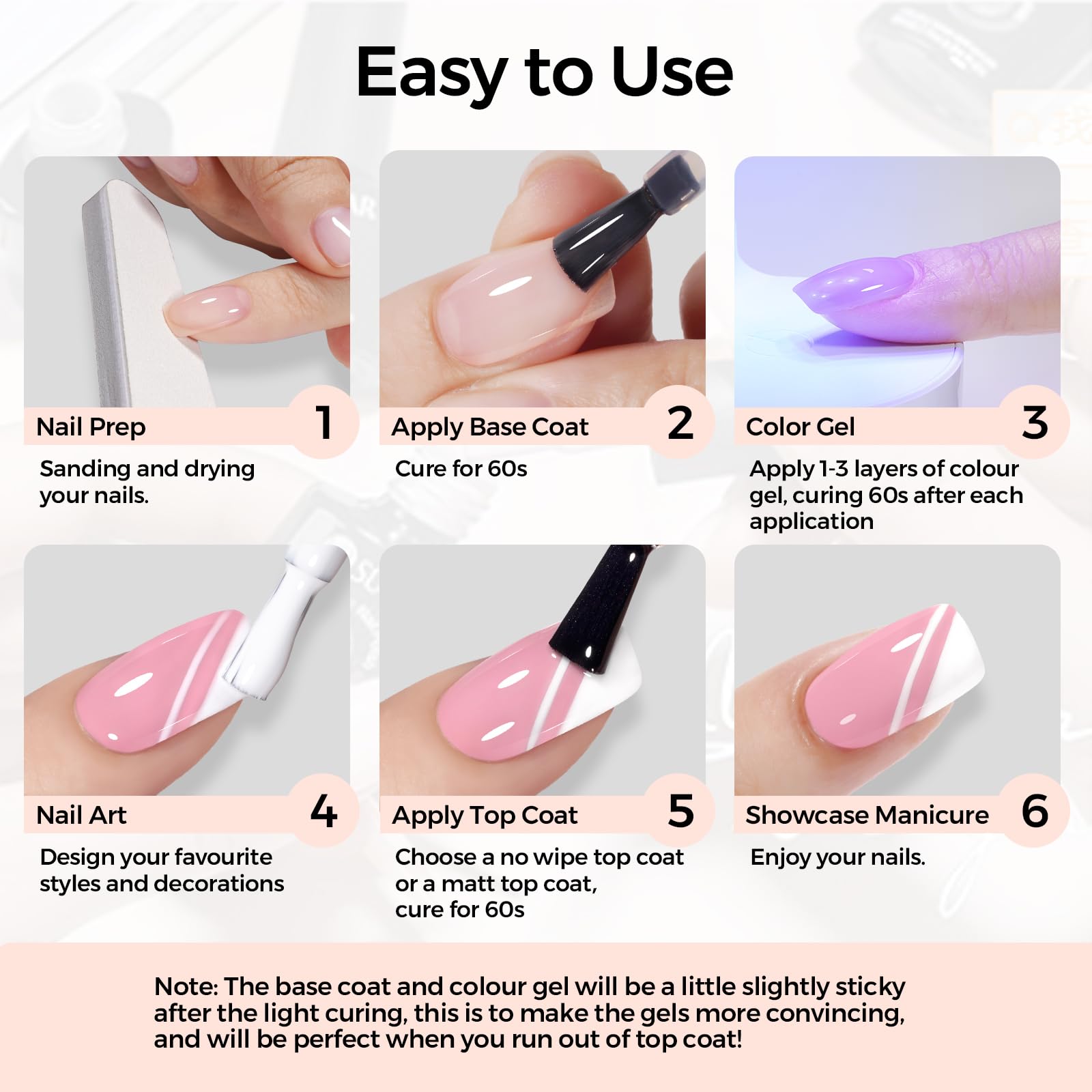 Easy to Use

Nail Prep 1
Sanding and drying your nails.

Apply Base Coat 2
Cure for 60s

Color Gel 3
Apply 1-3 layers of colour gel, curing 60s after each application

Nail Art 4
Design your favourite styles and decorations

Apply Top Coat 5
Choose a no wipe top coat or a matt top coat, cure for 60s

Showcase Manicure 6
Enjoy your nails.

Note: The base coat and colour gel will be a little slightly sticky after the light curing, this is to make the gels more convincing, and will be perfect when you run out of top coat!