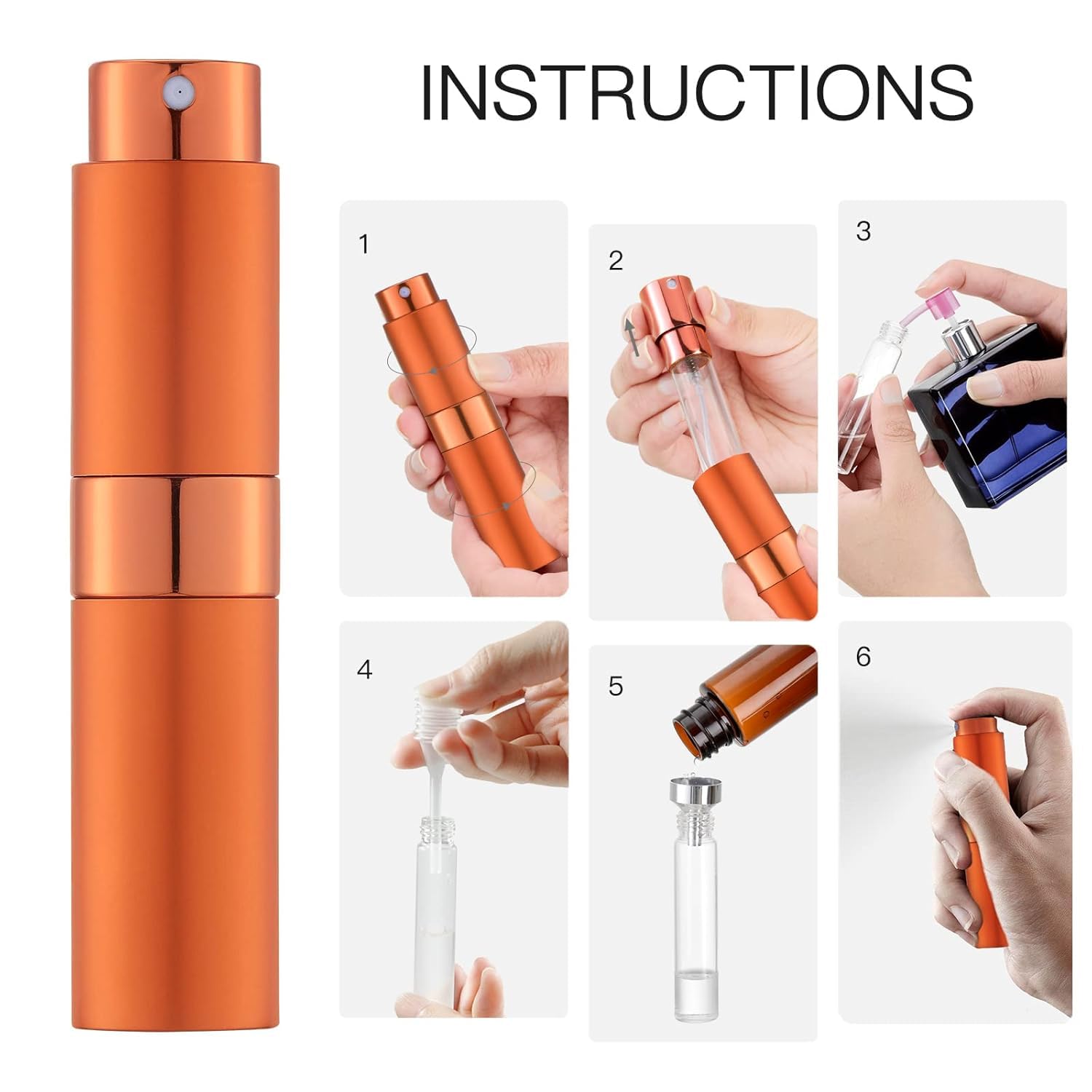 INSTRUCTIONS

1

2

3

4

5

6