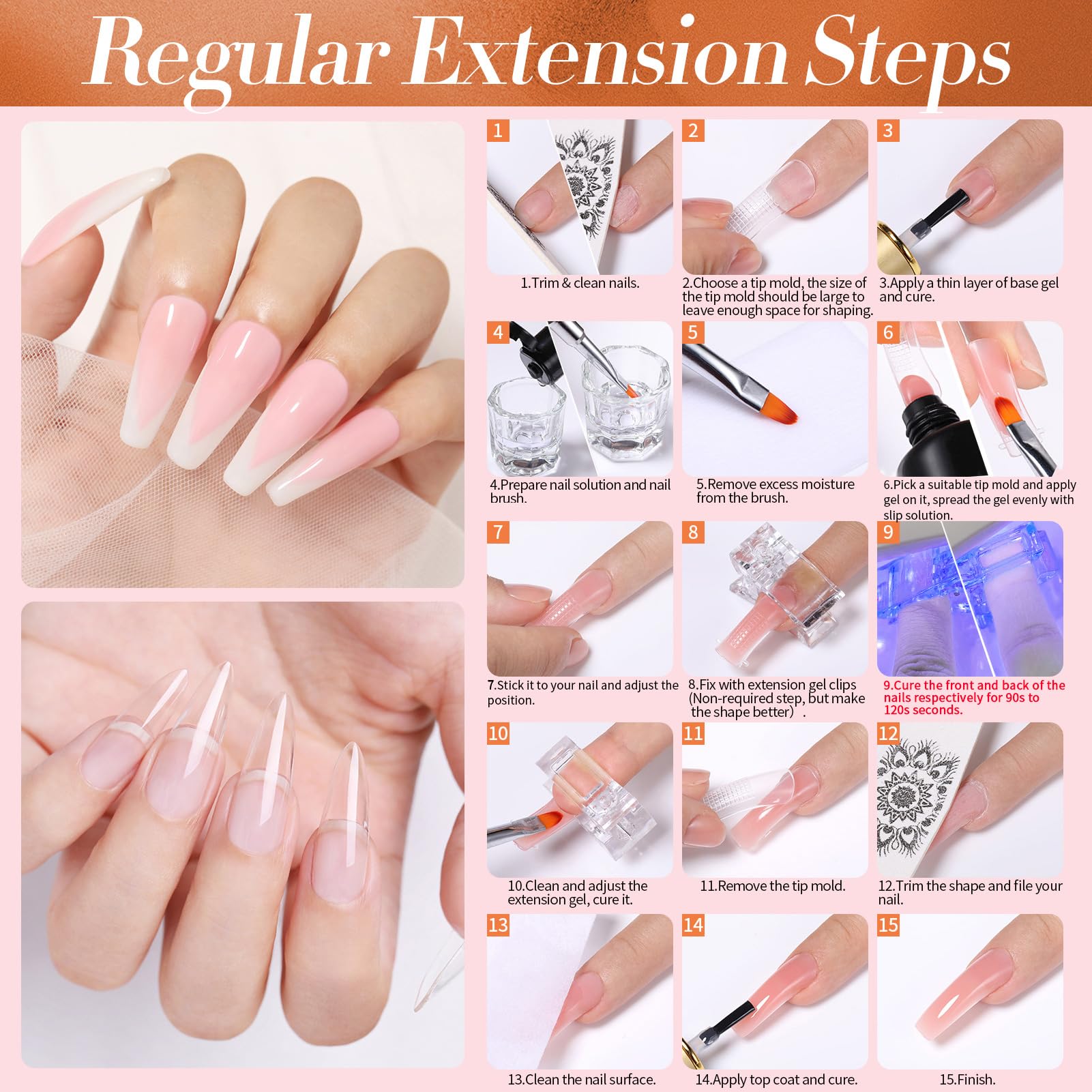 Regular Extension Steps

1

1.Trim & clean nails.

2

2.Choose a tip mold, the size of the tip mold should be large to leave enough space for shaping.

3

3.Apply a thin layer of base gel and cure.

4

4.Prepare nail solution and nail brush.

5

5.Remove excess moisture from the brush.

6

6.Pick a suitable tip mold and apply gel on it, spread the gel evenly with slip solution.

7

7.Stick it to your nail and adjust the position.

8

8.Fix with extension gel clips (Non-required step, but make the shape better).

9

9.Cure the front and back of the nails respectively for 90s to 120s seconds.

10

10.Clean and adjust the extension gel, cure it.

11

11.Remove the tip mold.

12

12.Trim the shape and file your nail.

13

13.Clean the nail surface.

14

14.Apply top coat and cure.

15

15.Finish.