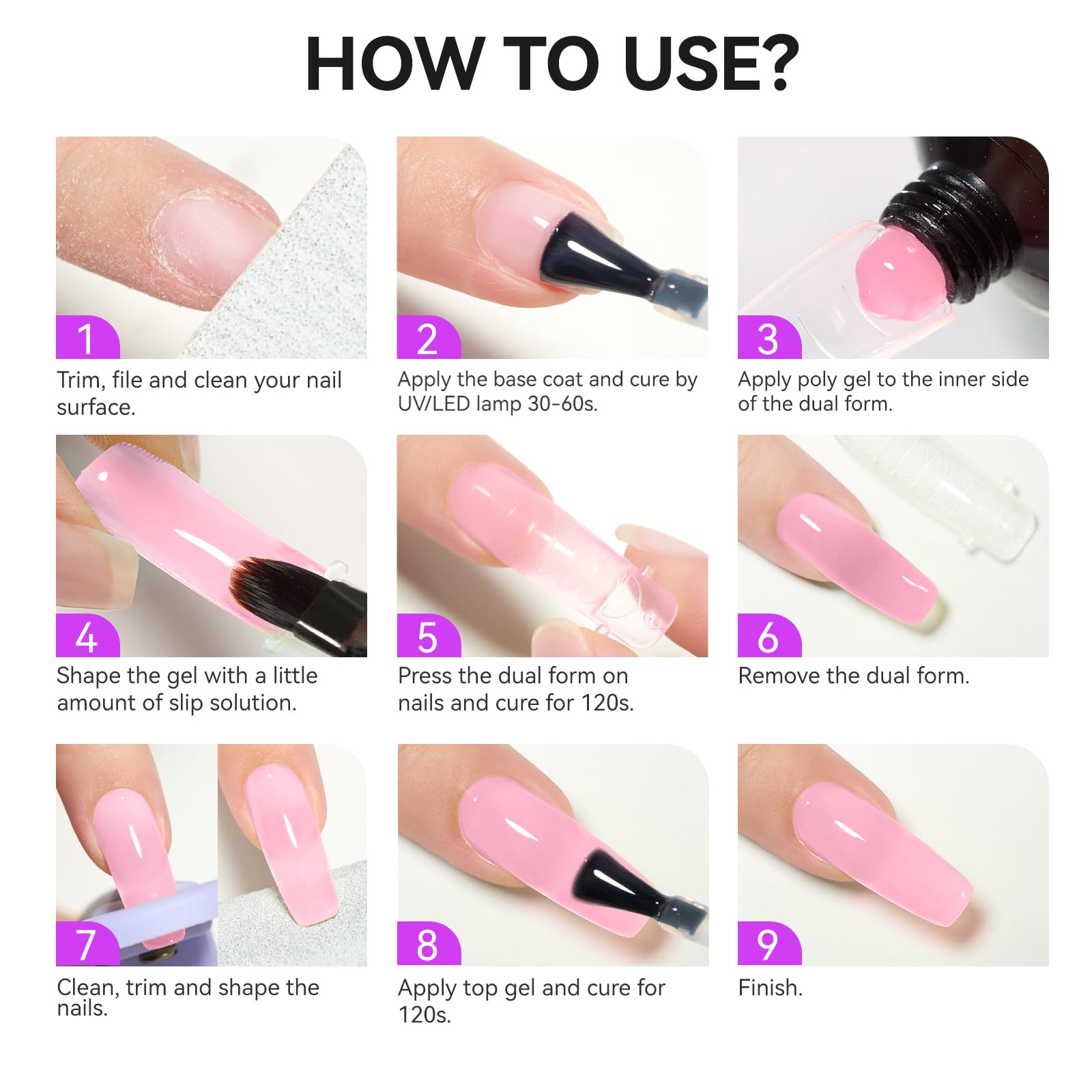 HOW TO USE?

1
Trim, file and clean your nail surface.

2
Apply the base coat and cure by UV/LED lamp 30-60s.

3
Apply poly gel to the inner side of the dual form.

4
Shape the gel with a little amount of slip solution.

5
Press the dual form on nails and cure for 120s.

6
Remove the dual form.

7
Clean, trim and shape the nails.

8
Apply top gel and cure for 120s.

9
Finish.