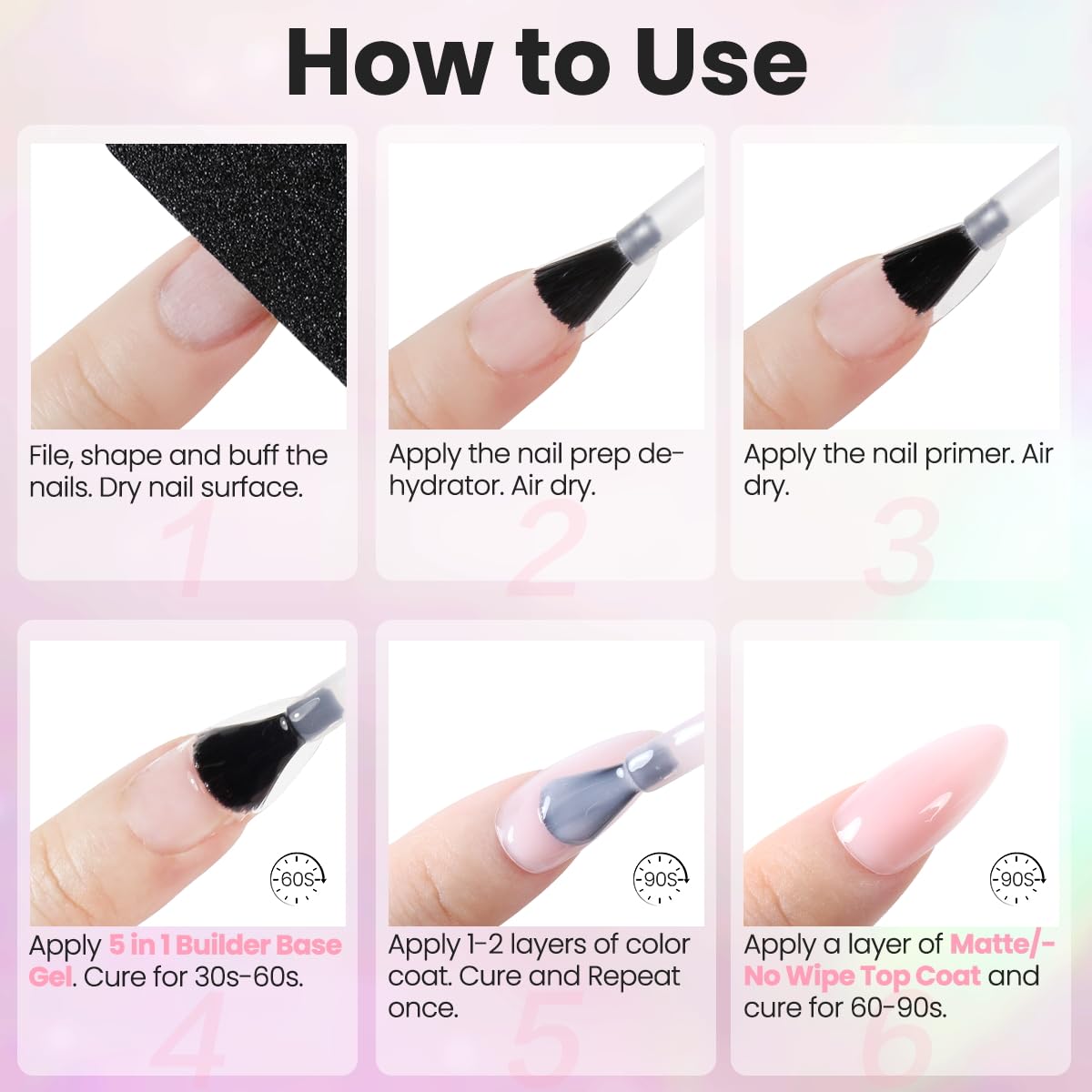 How to Use

File, shape and buff the nails. Dry nail surface.

1

Apply the nail prep dehydrator. Air dry.

2

Apply the nail primer. Air dry.

3

60S

Apply 5 in 1 Builder Base Gel. Cure for 30s-60s.

4

90S

Apply 1-2 layers of color coat. Cure and Repeat once.

5

90S

Apply a layer of Matte/-No Wipe Top Coat and cure for 60-90s.

6