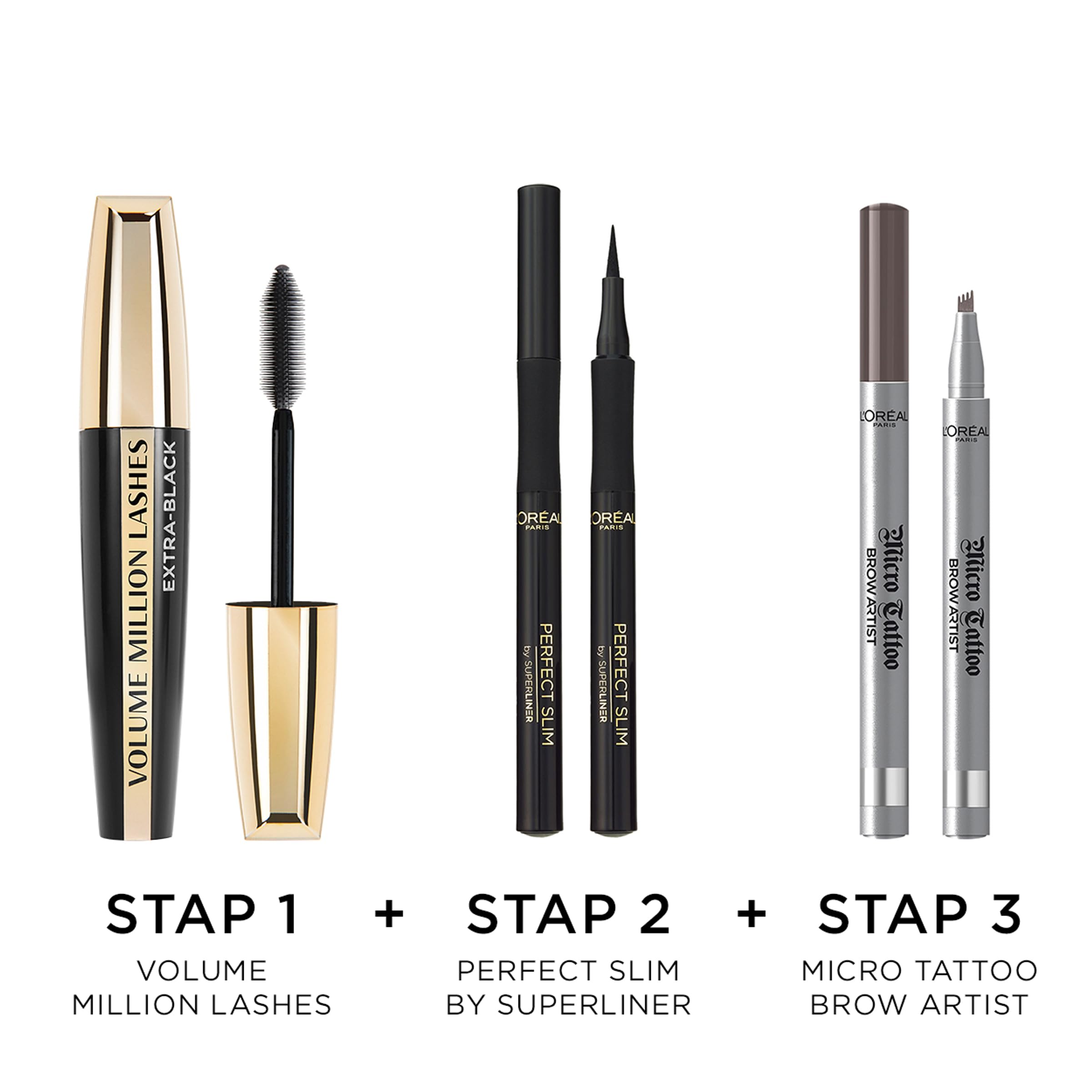 VOLUME MILLION LASHES
EXTRA-BLACK

L'ORÉAL
PARIS
PERFECT SLIM
by SUPERLINER

L'ORÉAL
PARIS
PERFECT SLIM
by SUPERLINER

L'ORÉAL
PARIS
Micro Tattoo
BROW ARTIST

L'ORÉAL
PARIS
Micro Tattoo
BROW ARTIST

STAP 1
VOLUME
MILLION LASHES

+

STAP 2
PERFECT SLIM
BY SUPERLINER

+

STAP 3
MICRO TATTOO
BROW ARTIST