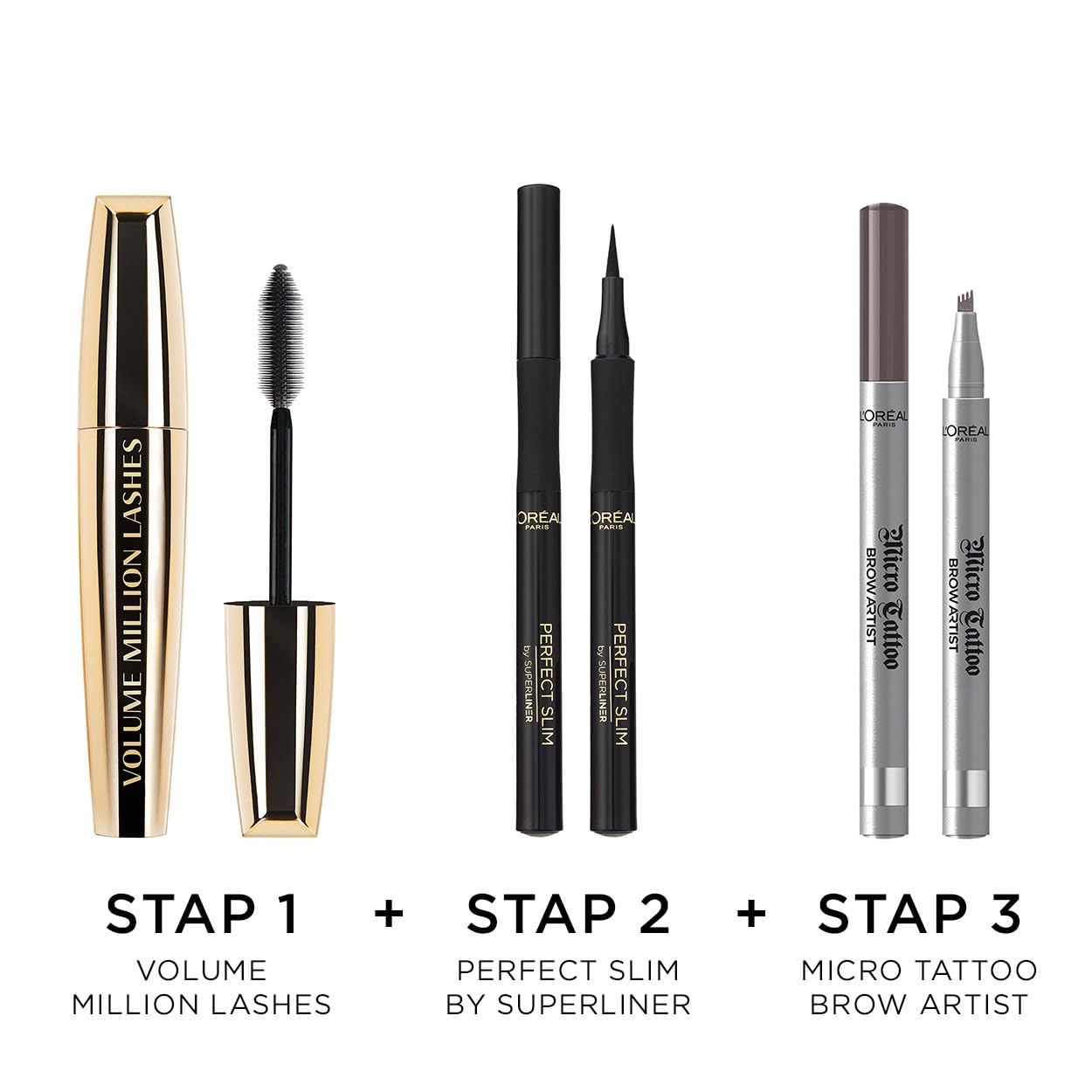 VOLUME MILLION LASHES

L'ORÉAL PARIS
PERFECT SLIM
by SUPERLINER

L'ORÉAL PARIS
PERFECT SLIM
by SUPERLINER

L'ORÉAL PARIS
Micro Tattoo
BROW ARTIST

L'ORÉAL PARIS
Micro Tattoo
BROW ARTIST

STAP 1
VOLUME
MILLION LASHES

+

STAP 2
PERFECT SLIM
BY SUPERLINER

+

STAP 3
MICRO TATTOO
BROW ARTIST