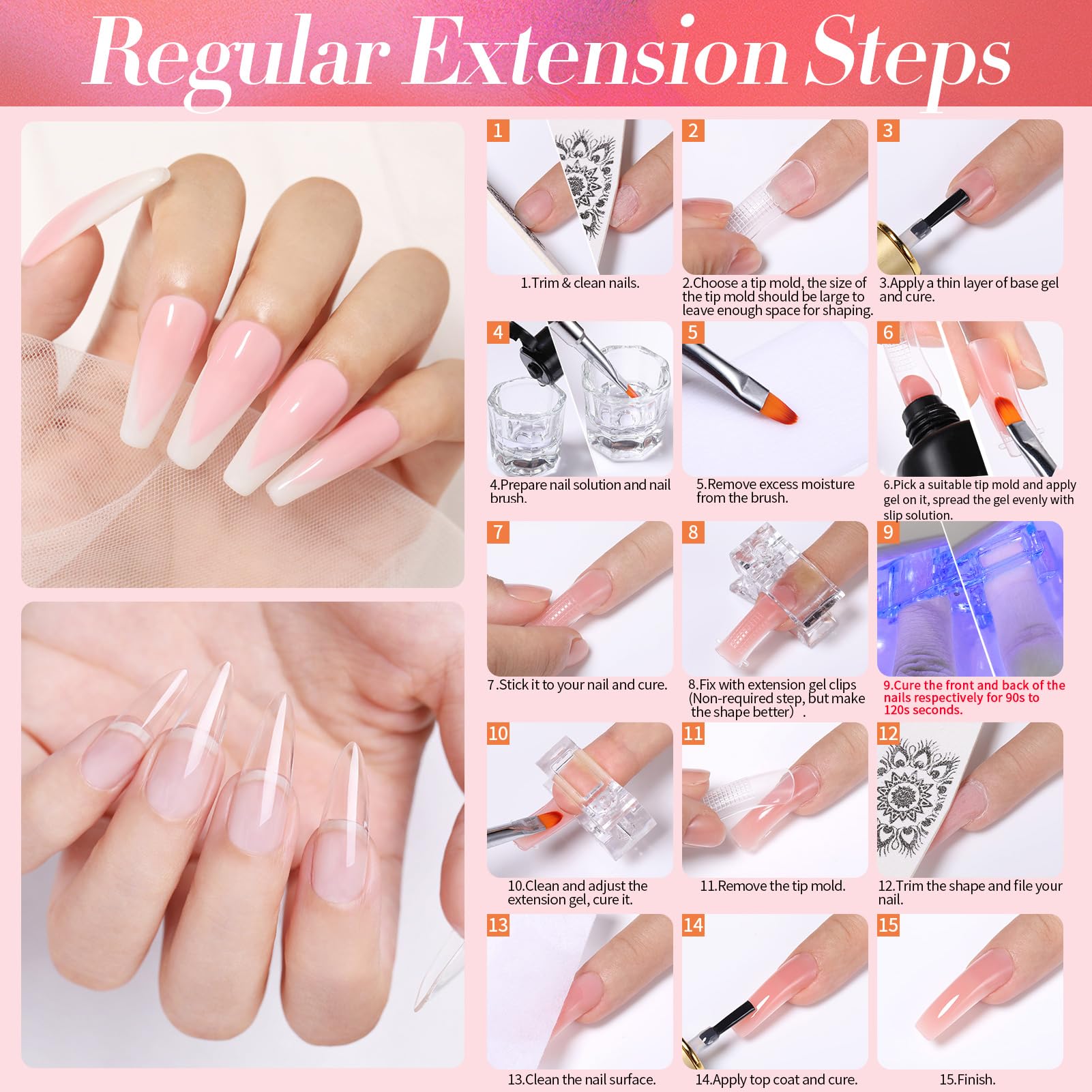 Regular Extension Steps

1

1.Trim & clean nails.

2

2.Choose a tip mold, the size of the tip mold should be large to leave enough space for shaping.

3

3.Apply a thin layer of base gel and cure.

4

4.Prepare nail solution and nail brush.

5

5.Remove excess moisture from the brush.

6

6.Pick a suitable tip mold and apply gel on it, spread the gel evenly with slip solution.

7

7.Stick it to your nail and cure.

8

8.Fix with extension gel clips (Non-required step, but make the shape better).

9

9.Cure the front and back of the nails respectively for 90s to 120s seconds.

10

10.Clean and adjust the extension gel, cure it.

11

11.Remove the tip mold.

12

12.Trim the shape and file your nail.

13

13.Clean the nail surface.

14

14.Apply top coat and cure.

15

15.Finish.