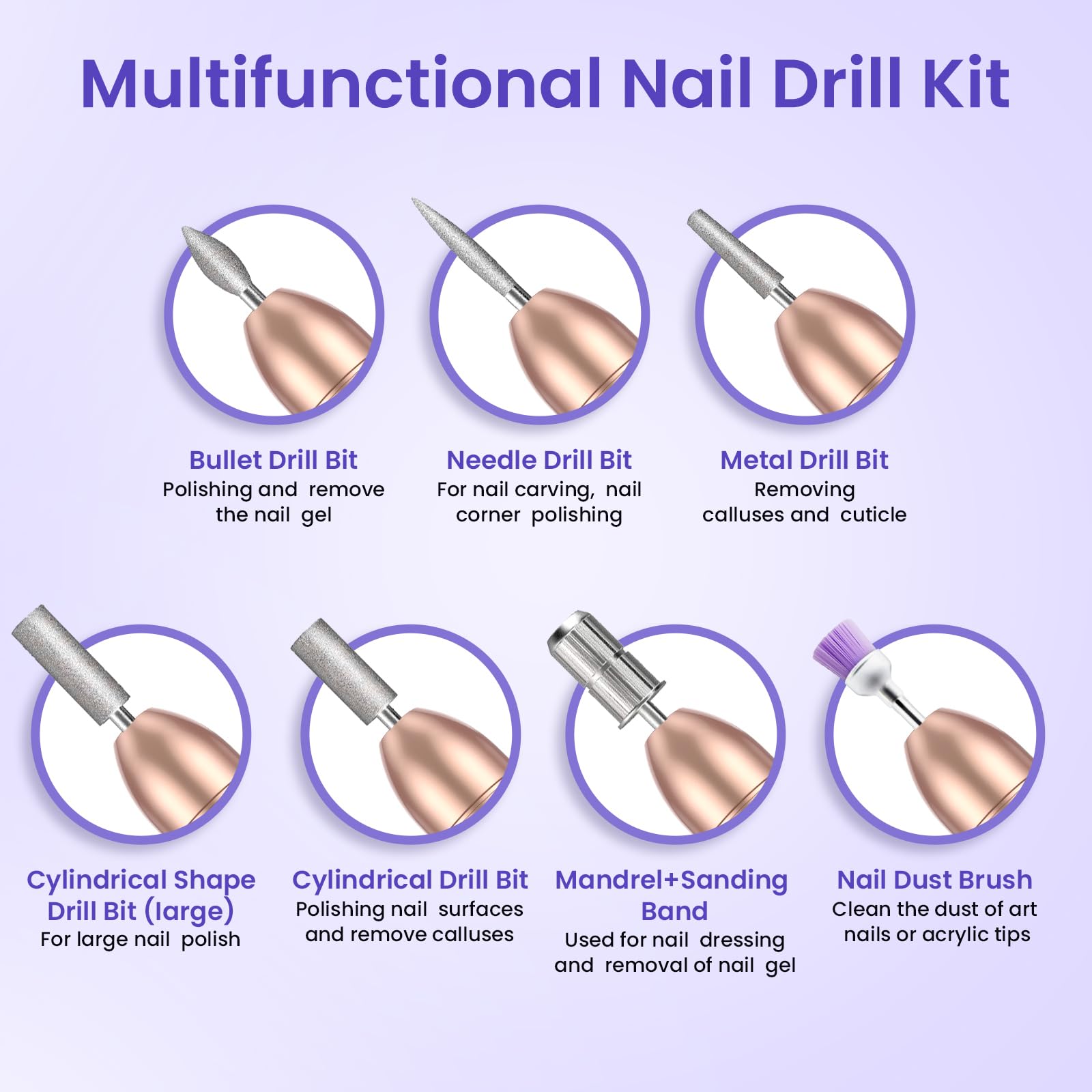 Multifunctional Nail Drill Kit

Bullet Drill Bit
Polishing and remove the nail gel

Needle Drill Bit
For nail carving, nail corner polishing

Metal Drill Bit
Removing calluses and cuticle

Cylindrical Shape Drill Bit (large)
For large nail polish

Cylindrical Drill Bit
Polishing nail surfaces and remove calluses

Mandrel+Sanding Band
Used for nail dressing and removal of nail gel

Nail Dust Brush
Clean the dust of art nails or acrylic tips