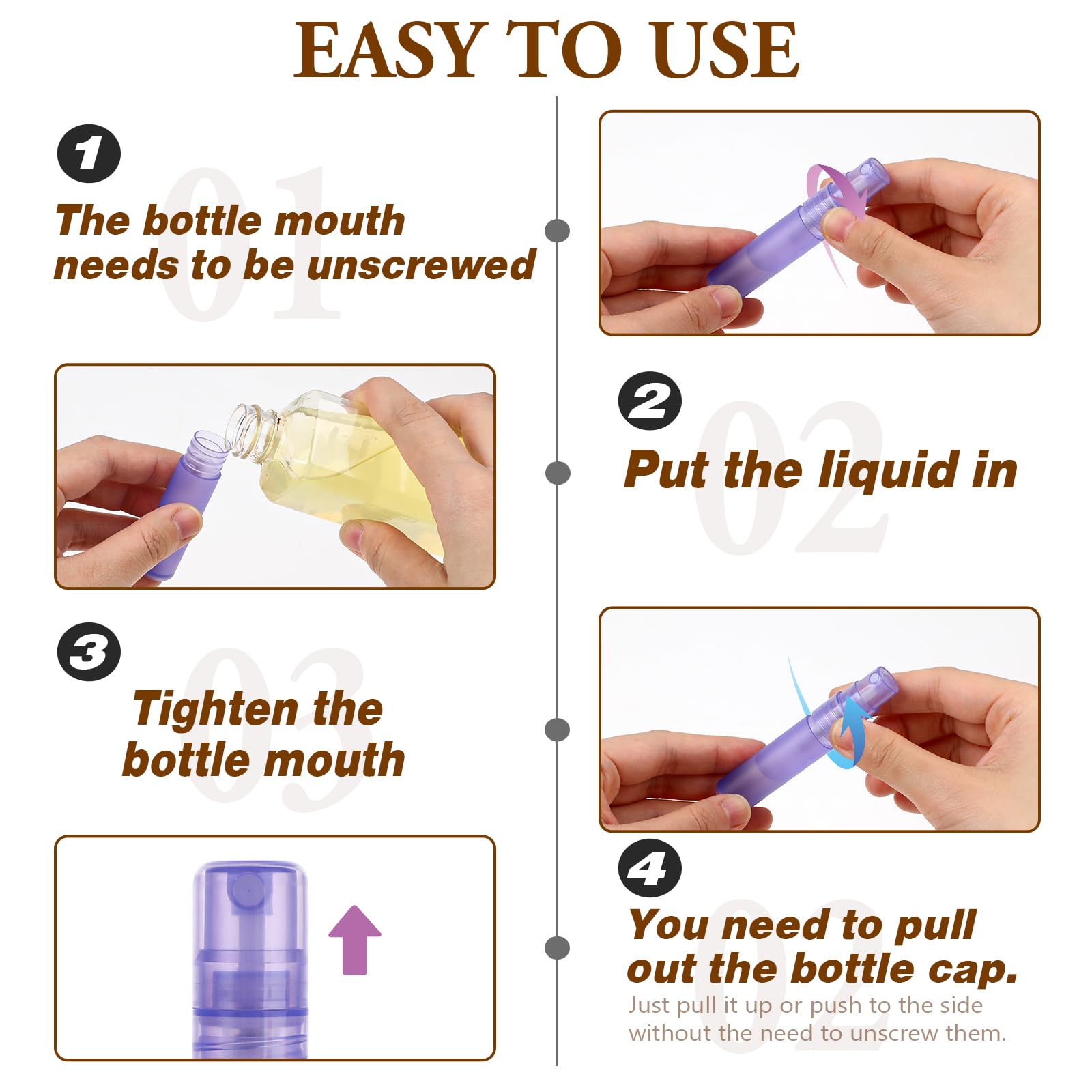 EASY TO USE

1
01
The bottle mouth needs to be unscrewed

2
02
Put the liquid in

3
03
Tighten the bottle mouth

4
02
You need to pull out the bottle cap.
Just pull it up or push to the side without the need to unscrew them.