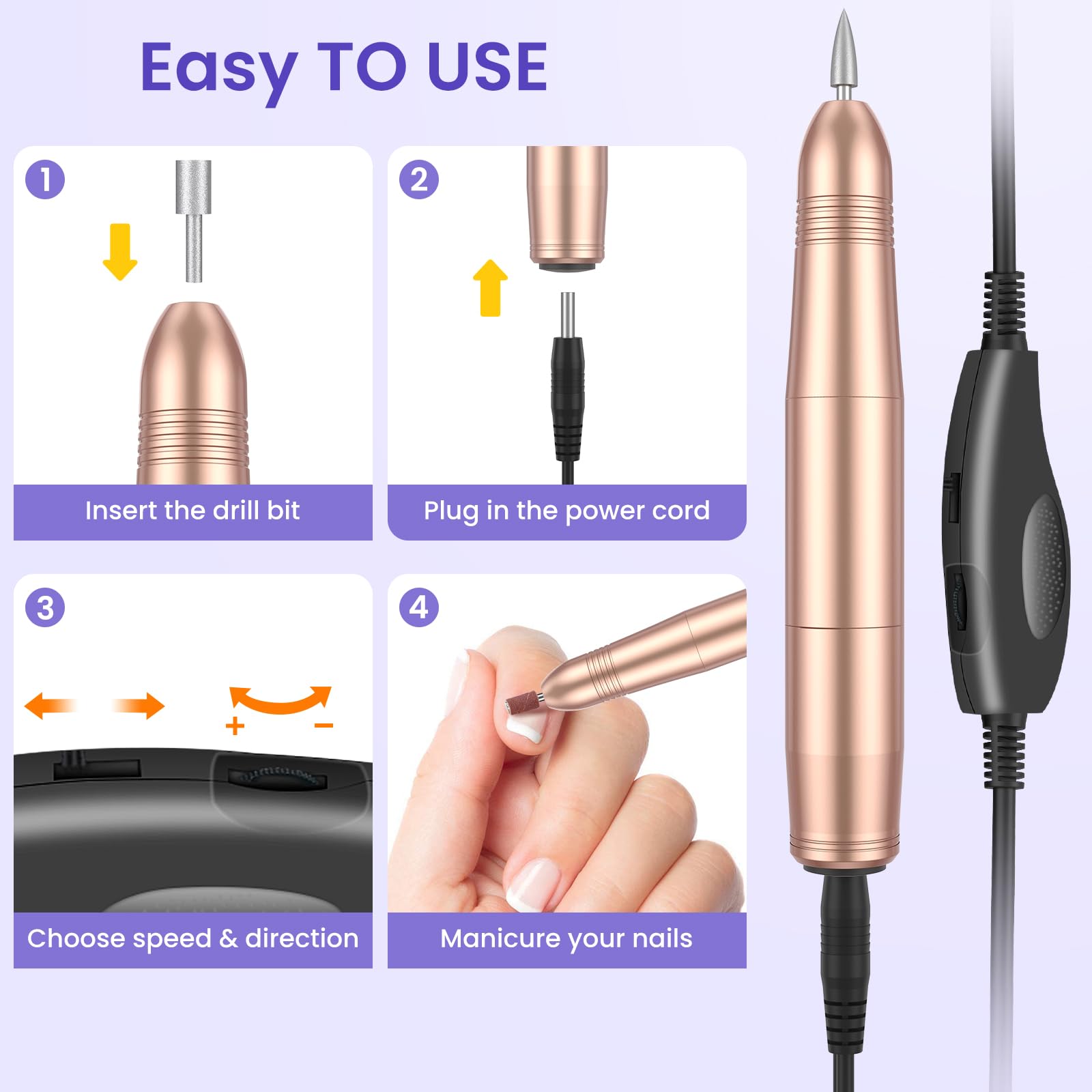 Easy TO USE

1

Insert the drill bit

2

Plug in the power cord

3

+ −

Choose speed & direction

4

Manicure your nails