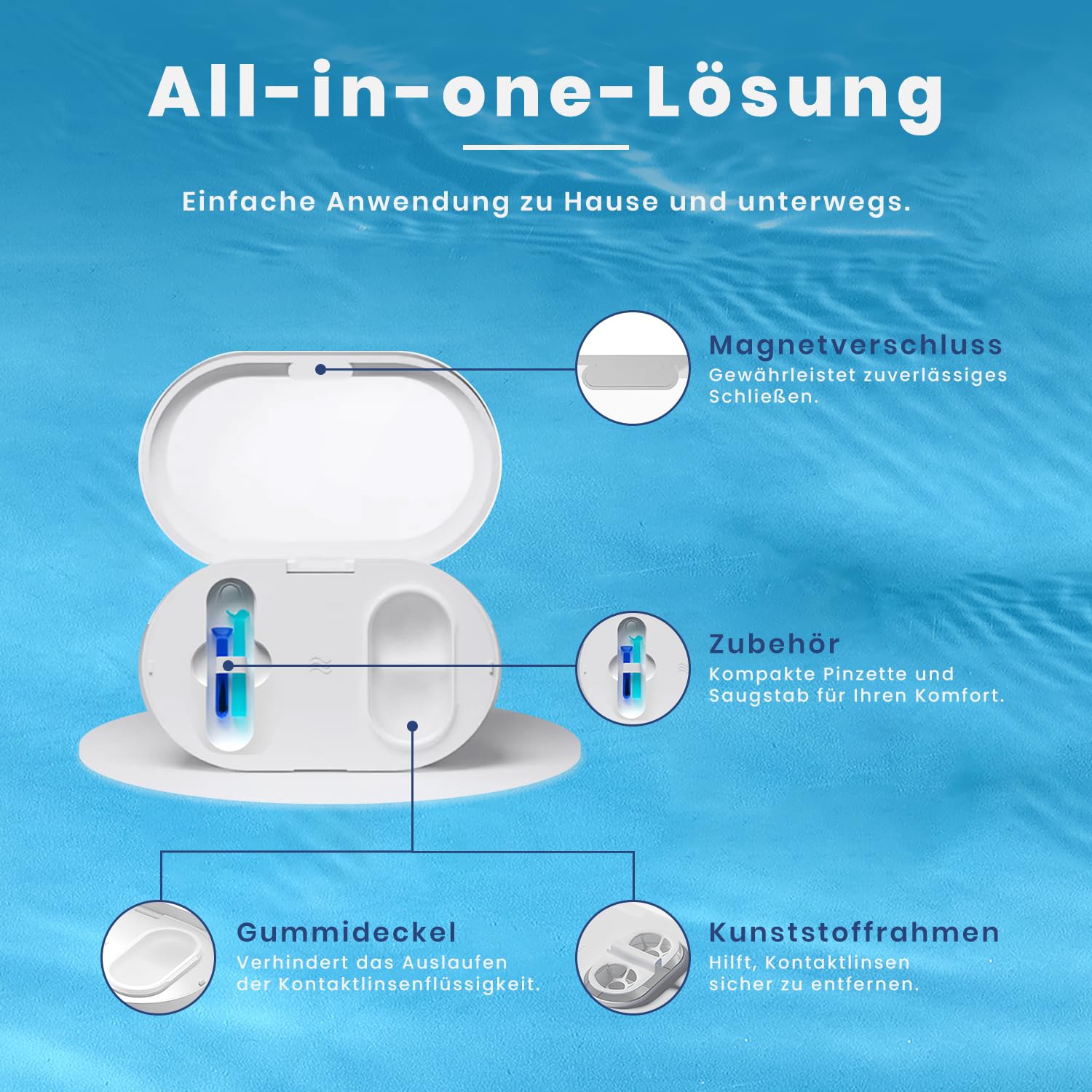 All-in-one-Lösung

Einfache Anwendung zu Hause und unterwegs.

Magnetverschluss
Gewährleistet zuverlässiges Schließen.

Zubehör
Kompakte Pinzette und Saugstab für Ihren Komfort.

Gummideckel
Verhindert das Auslaufen der Kontaktlinsenflüssigkeit.

Kunststoffrahmen
Hilft, Kontaktlinsen sicher zu entfernen.