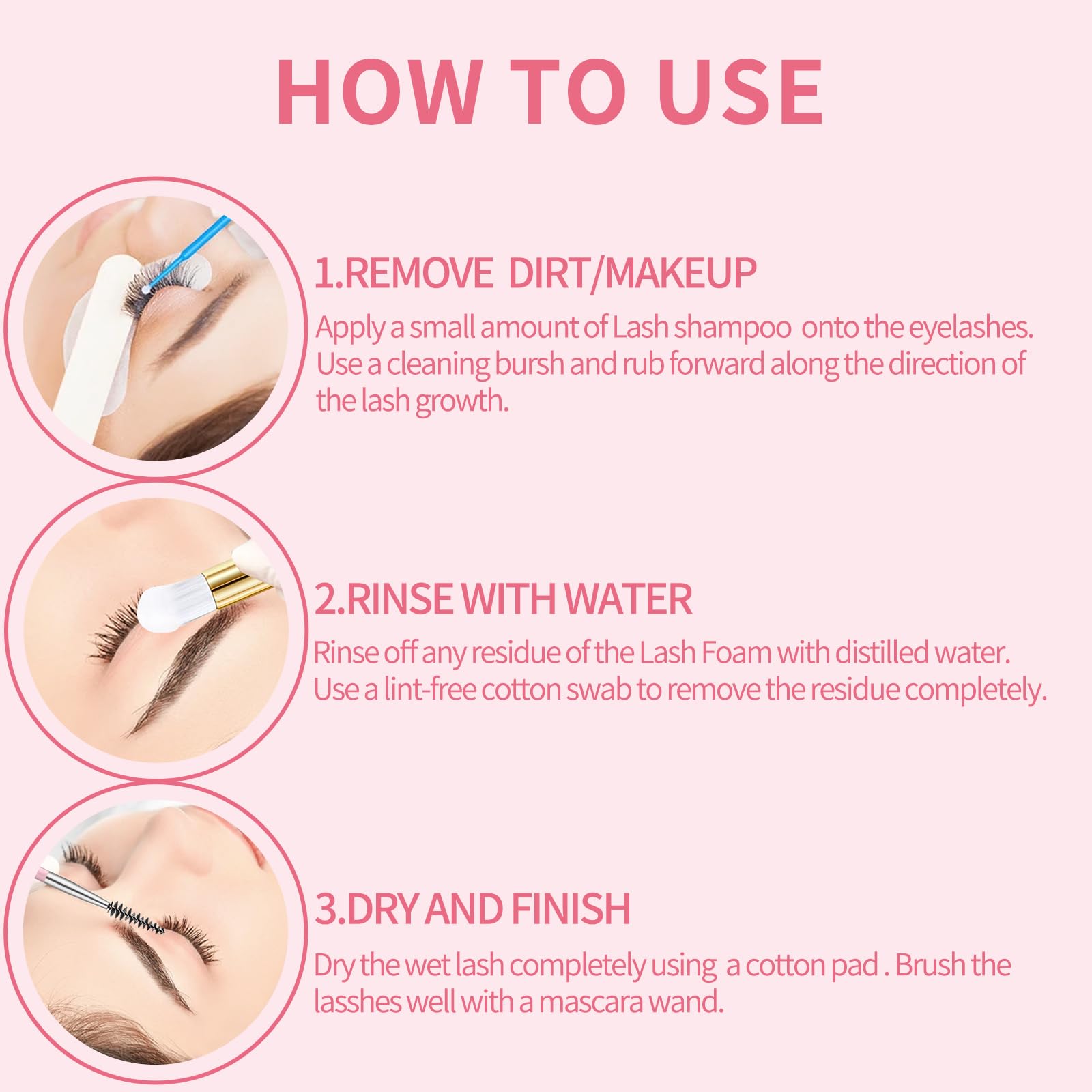 HOW TO USE

1.REMOVE DIRT/MAKEUP

Apply a small amount of Lash shampoo onto the eyelashes. Use a cleaning bursh and rub forward along the direction of the lash growth.

2.RINSE WITH WATER

Rinse off any residue of the Lash Foam with distilled water. Use a lint-free cotton swab to remove the residue completely.

3.DRY AND FINISH

Dry the wet lash completely using a cotton pad . Brush the lasshes well with a mascara wand.