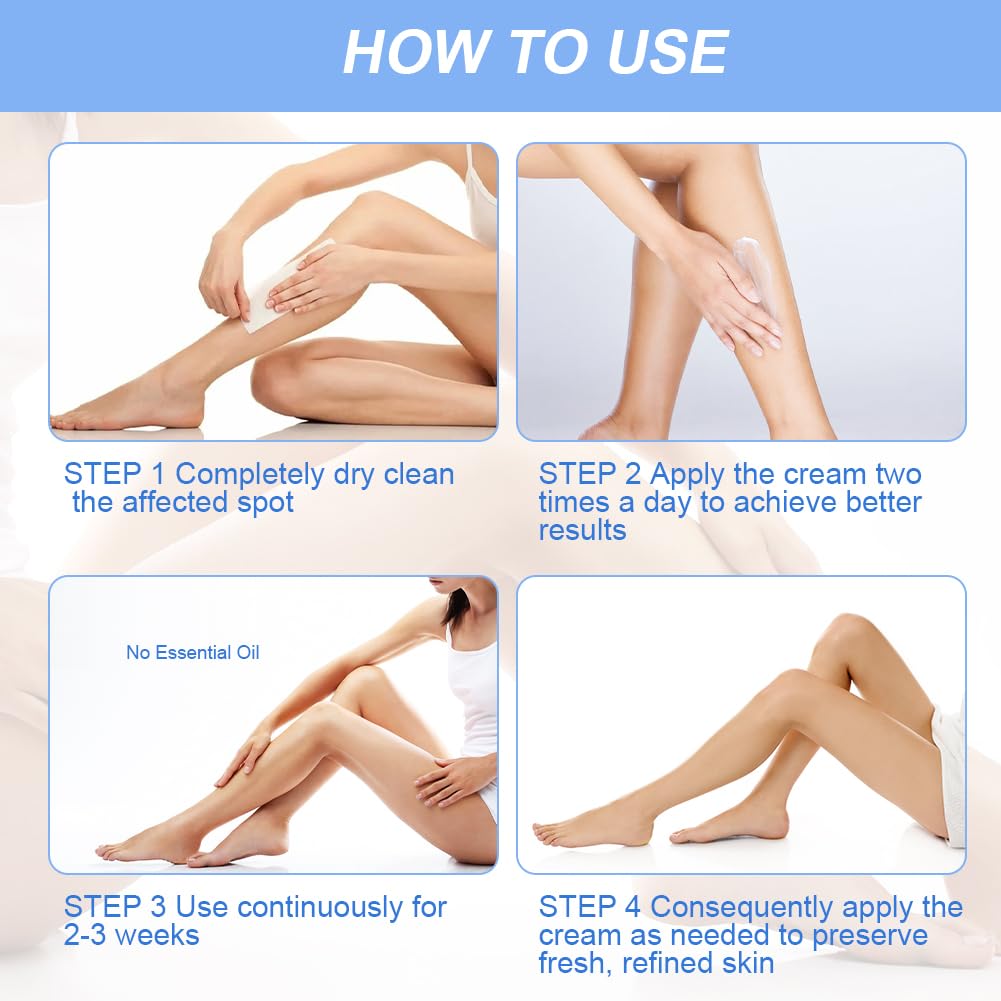 HOW TO USE

STEP 1 Completely dry clean the affected spot

STEP 2 Apply the cream two times a day to achieve better results

No Essential Oil

STEP 3 Use continuously for 2-3 weeks

STEP 4 Consequently apply the cream as needed to preserve fresh, refined skin