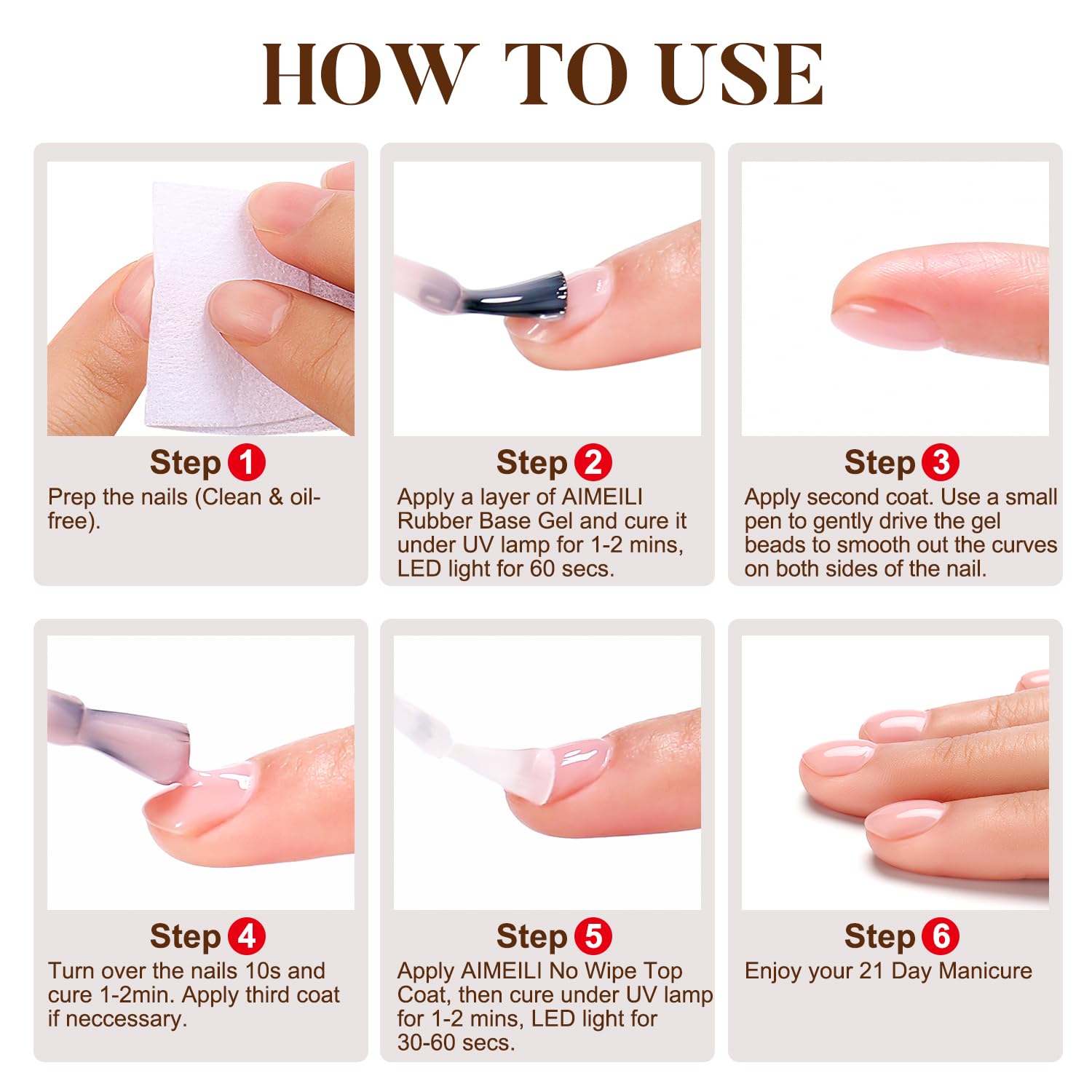 HOW TO USE

Step 1
Prep the nails (Clean & oil-free).

Step 2
Apply a layer of AIMEILI Rubber Base Gel and cure it under UV lamp for 1-2 mins, LED light for 60 secs.

Step 3
Apply second coat. Use a small pen to gently drive the gel beads to smooth out the curves on both sides of the nail.

Step 4
Turn over the nails 10s and cure 1-2min. Apply third coat if neccessary.

Step 5
Apply AIMEILI No Wipe Top Coat, then cure under UV lamp for 1-2 mins, LED light for 30-60 secs.

Step 6
Enjoy your 21 Day Manicure