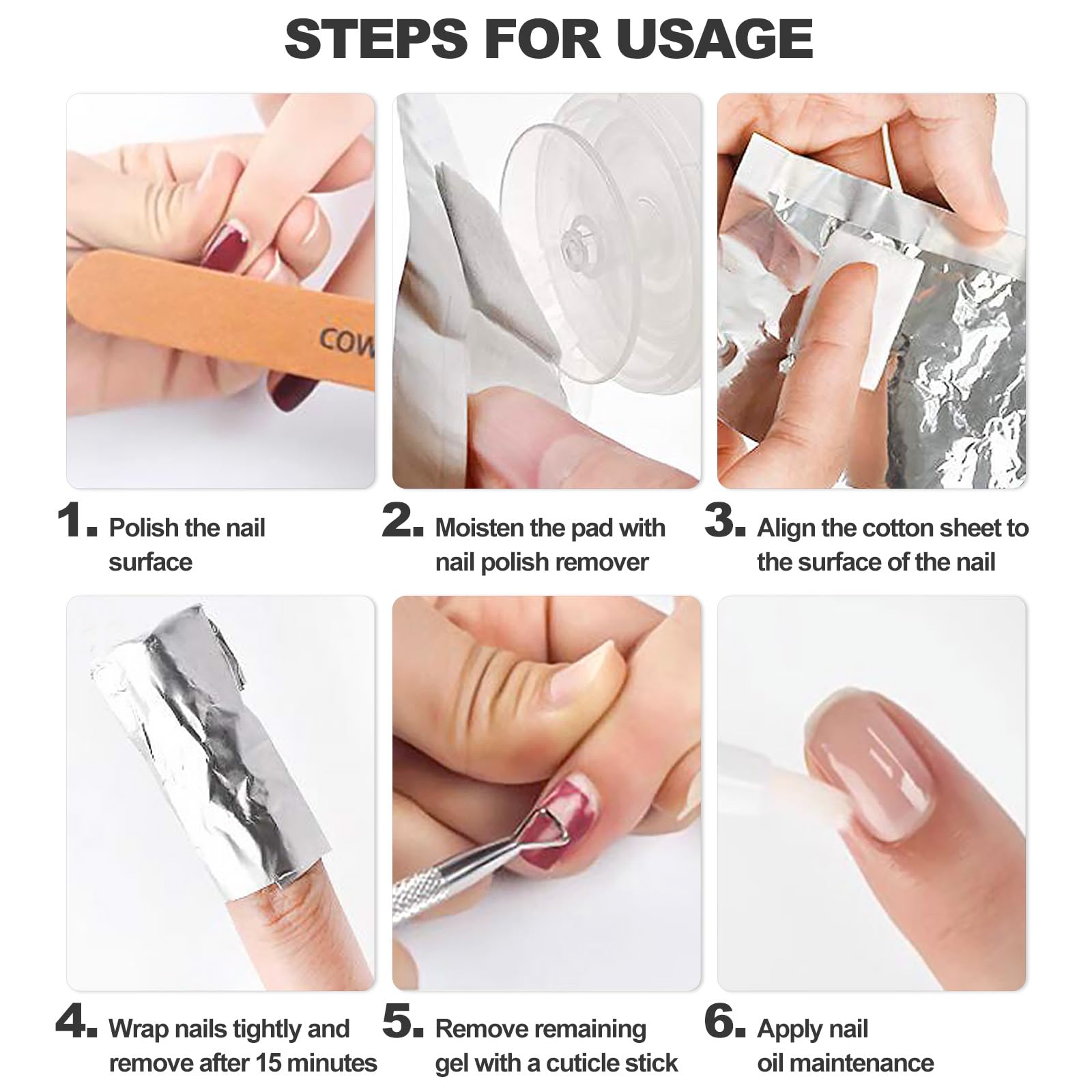 STEPS FOR USAGE

COW

1. Polish the nail surface

2. Moisten the pad with nail polish remover

3. Align the cotton sheet to the surface of the nail

4. Wrap nails tightly and remove after 15 minutes

5. Remove remaining gel with a cuticle stick

6. Apply nail oil maintenance