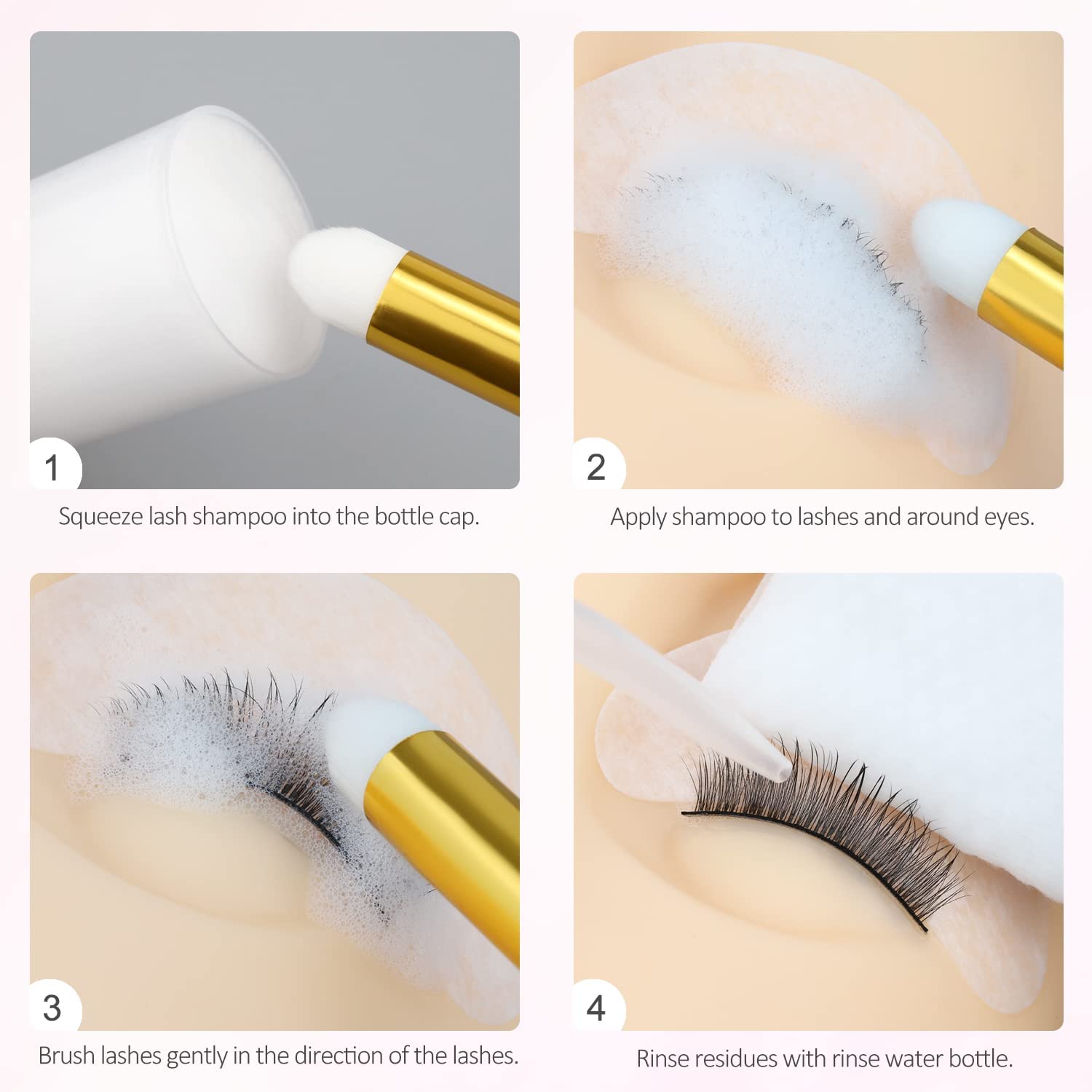 1

Squeeze lash shampoo into the bottle cap.

2

Apply shampoo to lashes and around eyes.

3

Brush lashes gently in the direction of the lashes.

4

Rinse residues with rinse water bottle.