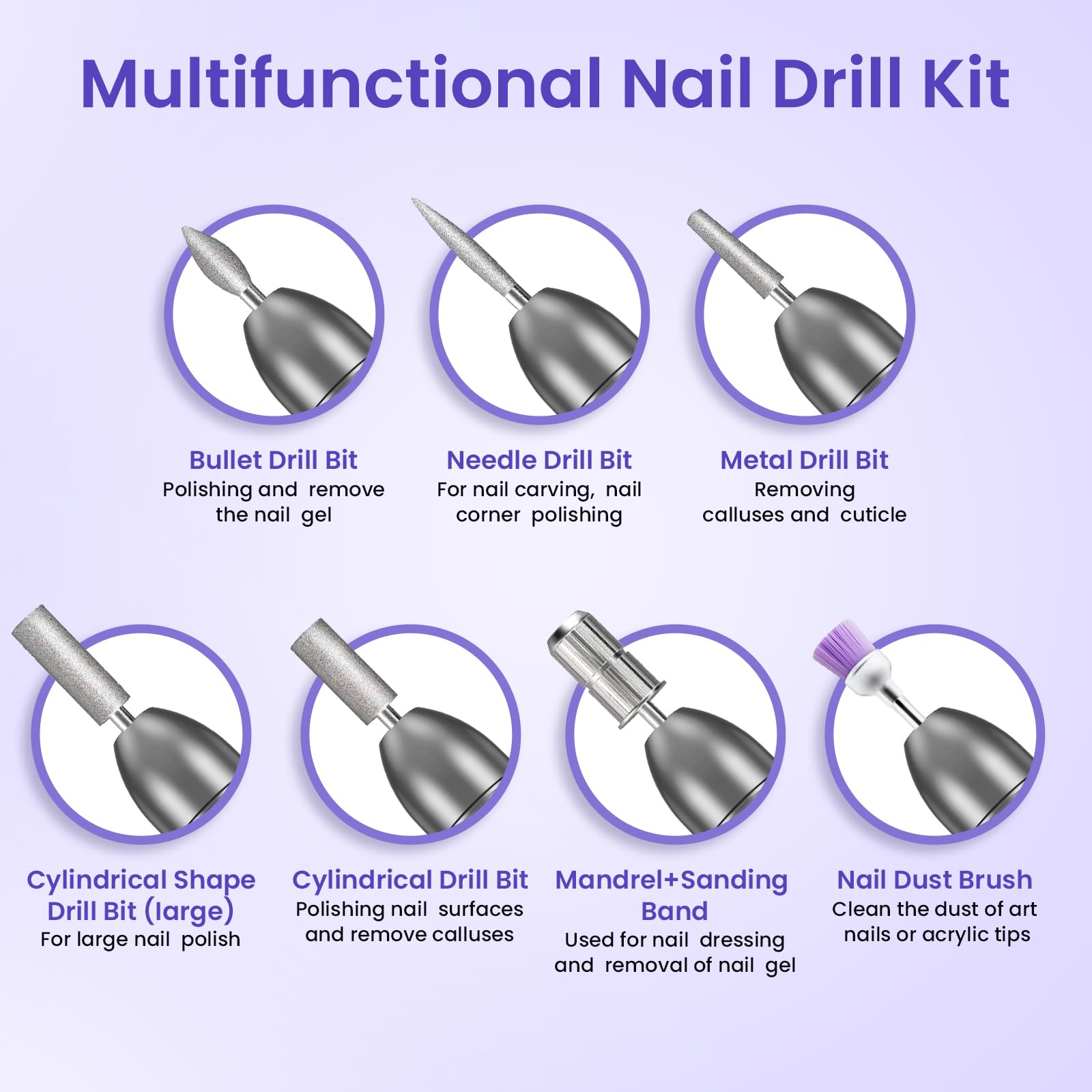 Multifunctional Nail Drill Kit

Bullet Drill Bit
Polishing and remove the nail gel

Needle Drill Bit
For nail carving, nail corner polishing

Metal Drill Bit
Removing calluses and cuticle

Cylindrical Shape Drill Bit (large)
For large nail polish

Cylindrical Drill Bit
Polishing nail surfaces and remove calluses

Mandrel+Sanding Band
Used for nail dressing and removal of nail gel

Nail Dust Brush
Clean the dust of art nails or acrylic tips