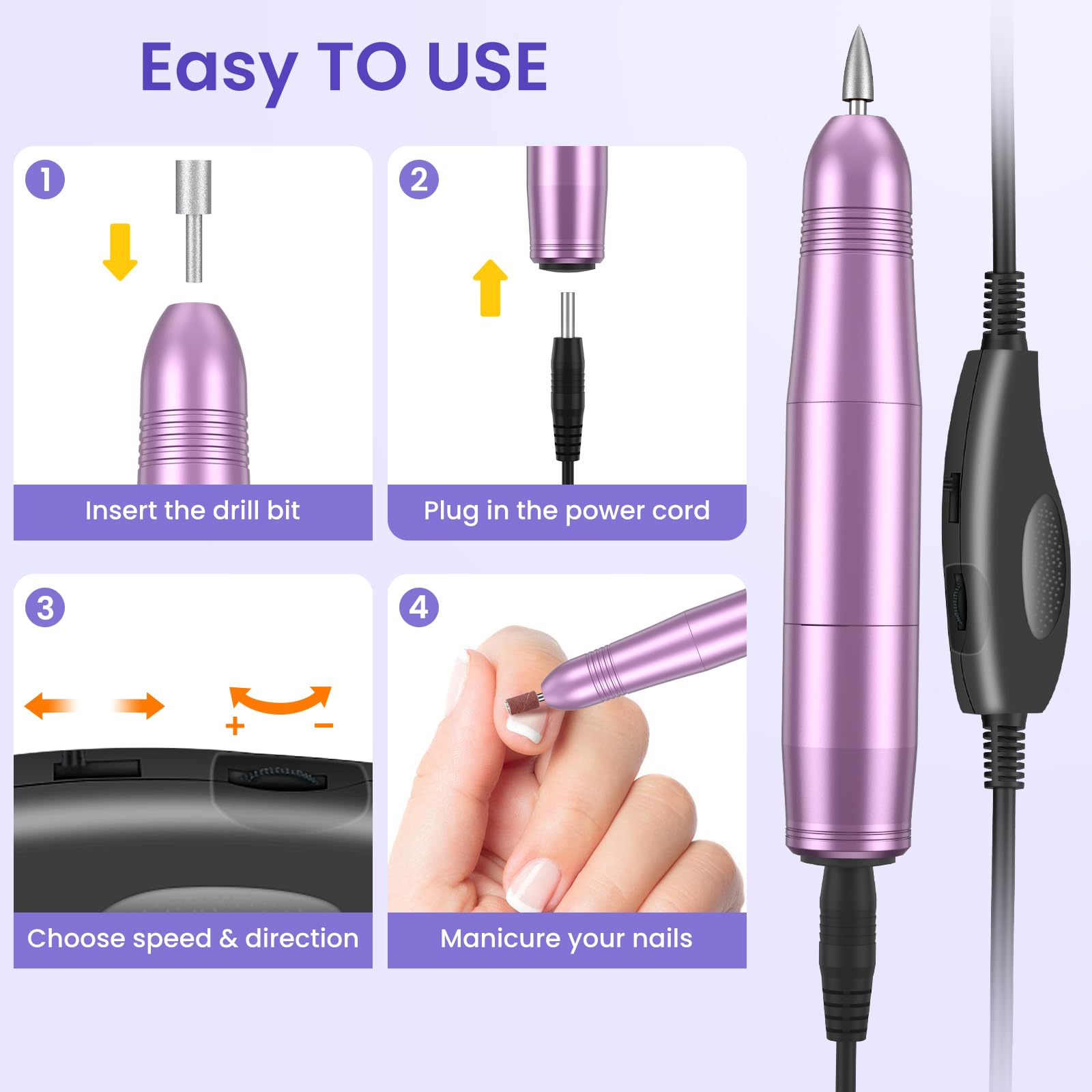 Easy TO USE

1

Insert the drill bit

2

Plug in the power cord

3

+ −

Choose speed & direction

4

Manicure your nails