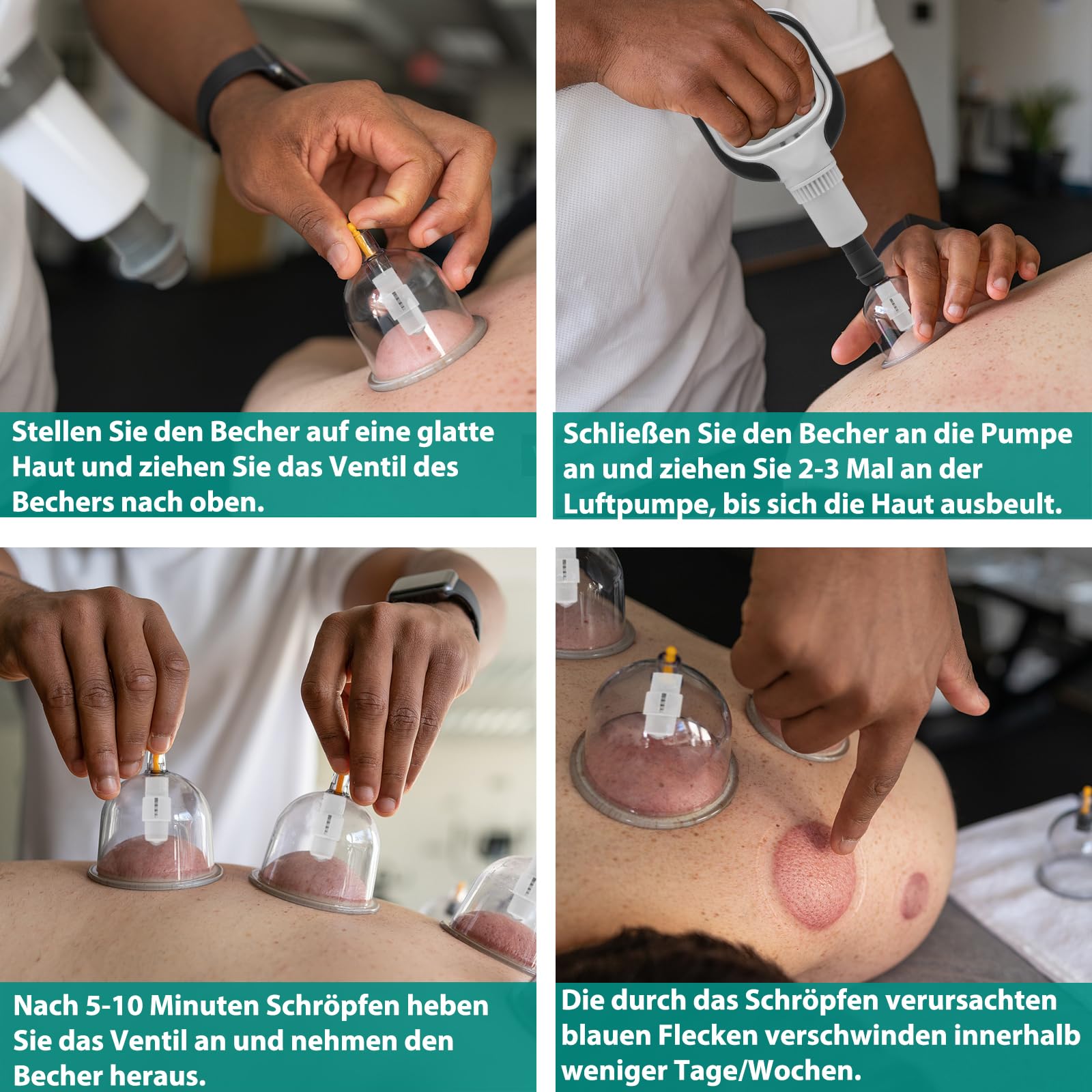 Stellen Sie den Becher auf eine glatte Haut und ziehen Sie das Ventil des Bechers nach oben.

Schließen Sie den Becher an die Pumpe an und ziehen Sie 2-3 Mal an der Luftpumpe, bis sich die Haut ausbeult.

Nach 5-10 Minuten Schröpfen heben Sie das Ventil an und nehmen den Becher heraus.

Die durch das Schröpfen verursachten blauen Flecken verschwinden innerhalb weniger Tage/Wochen.