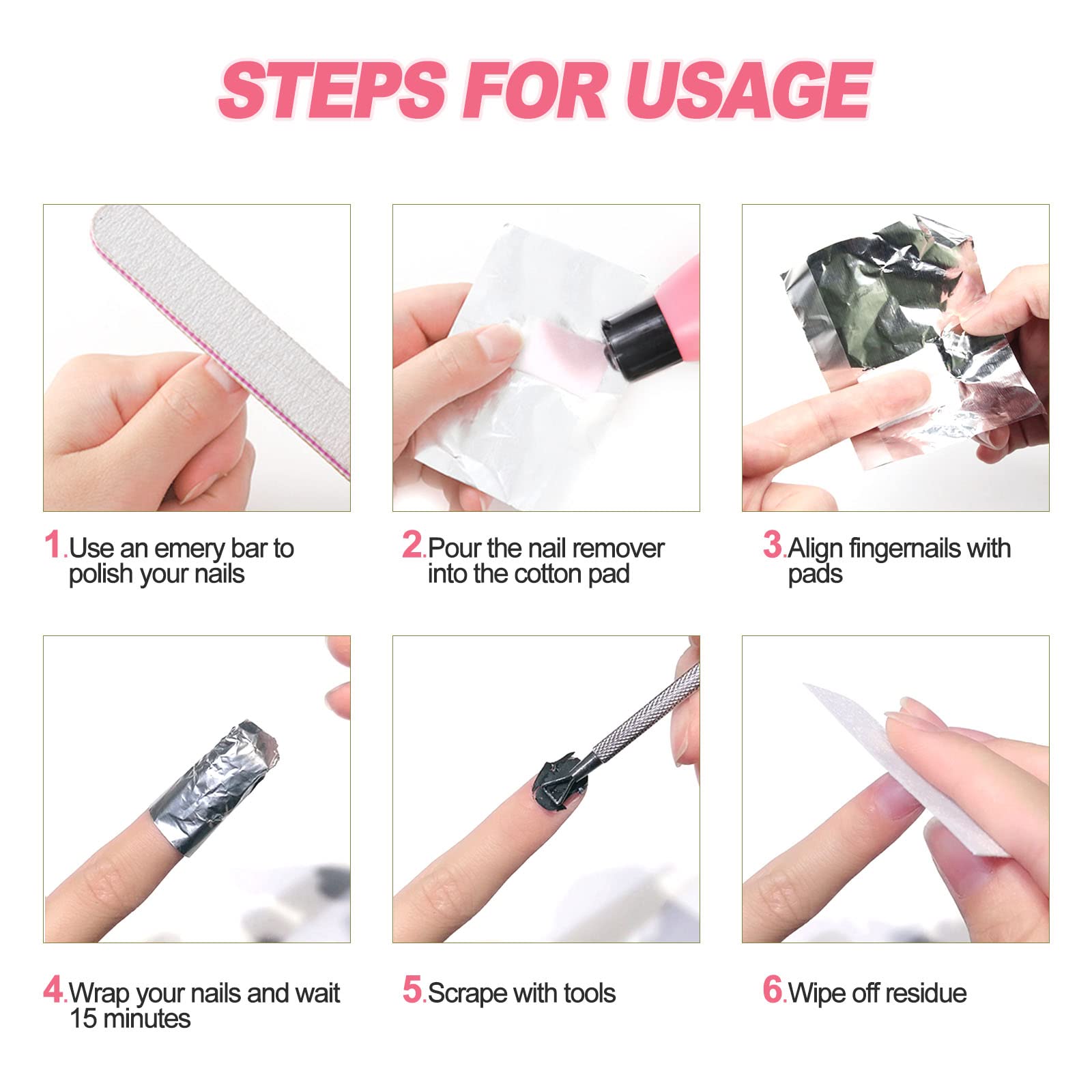 STEPS FOR USAGE

1.Use an emery bar to polish your nails

2.Pour the nail remover into the cotton pad

3.Align fingernails with pads

4.Wrap your nails and wait 15 minutes

5.Scrape with tools

6.Wipe off residue