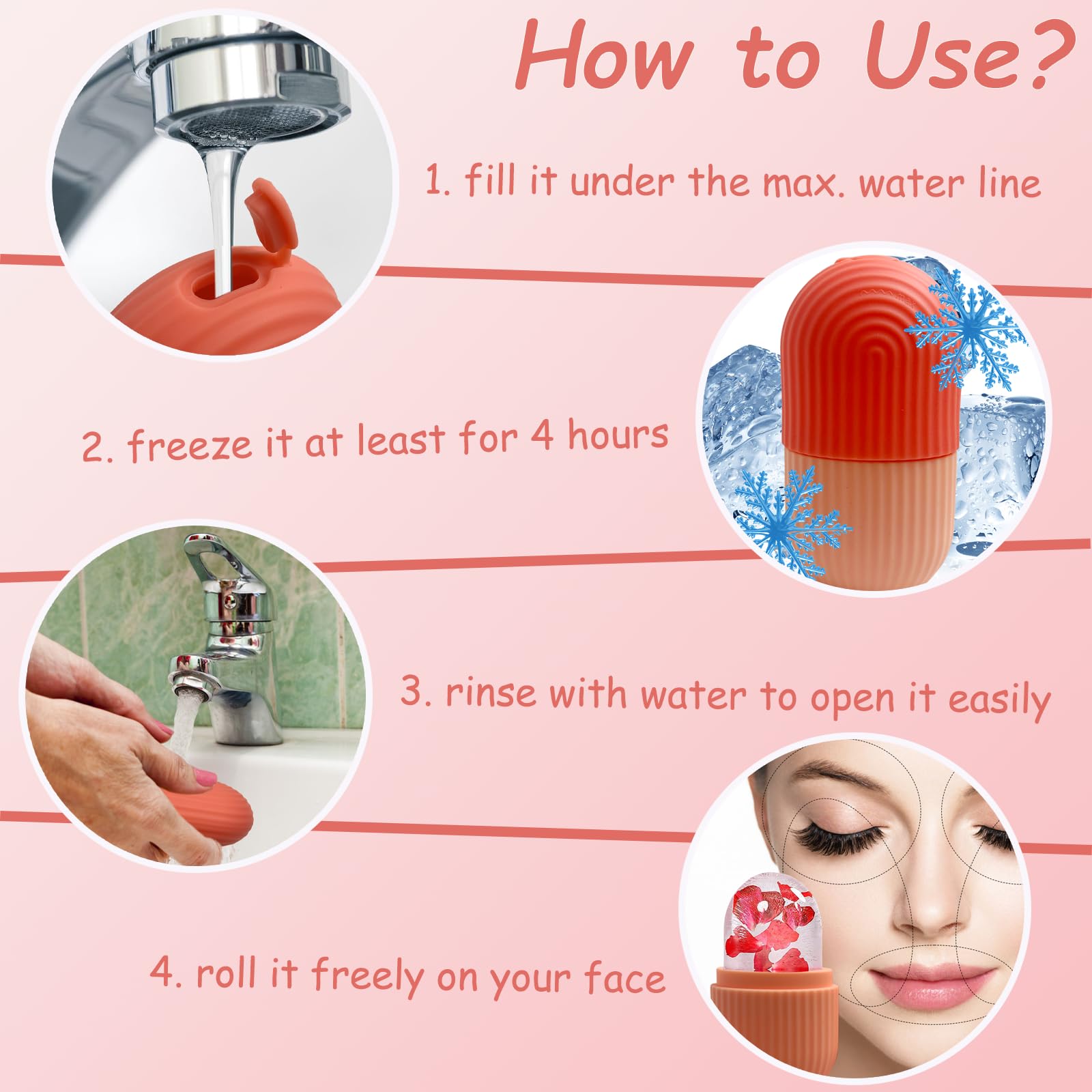 How to Use?

1. fill it under the max. water line

2. freeze it at least for 4 hours

3. rinse with water to open it easily

4. roll it freely on your face