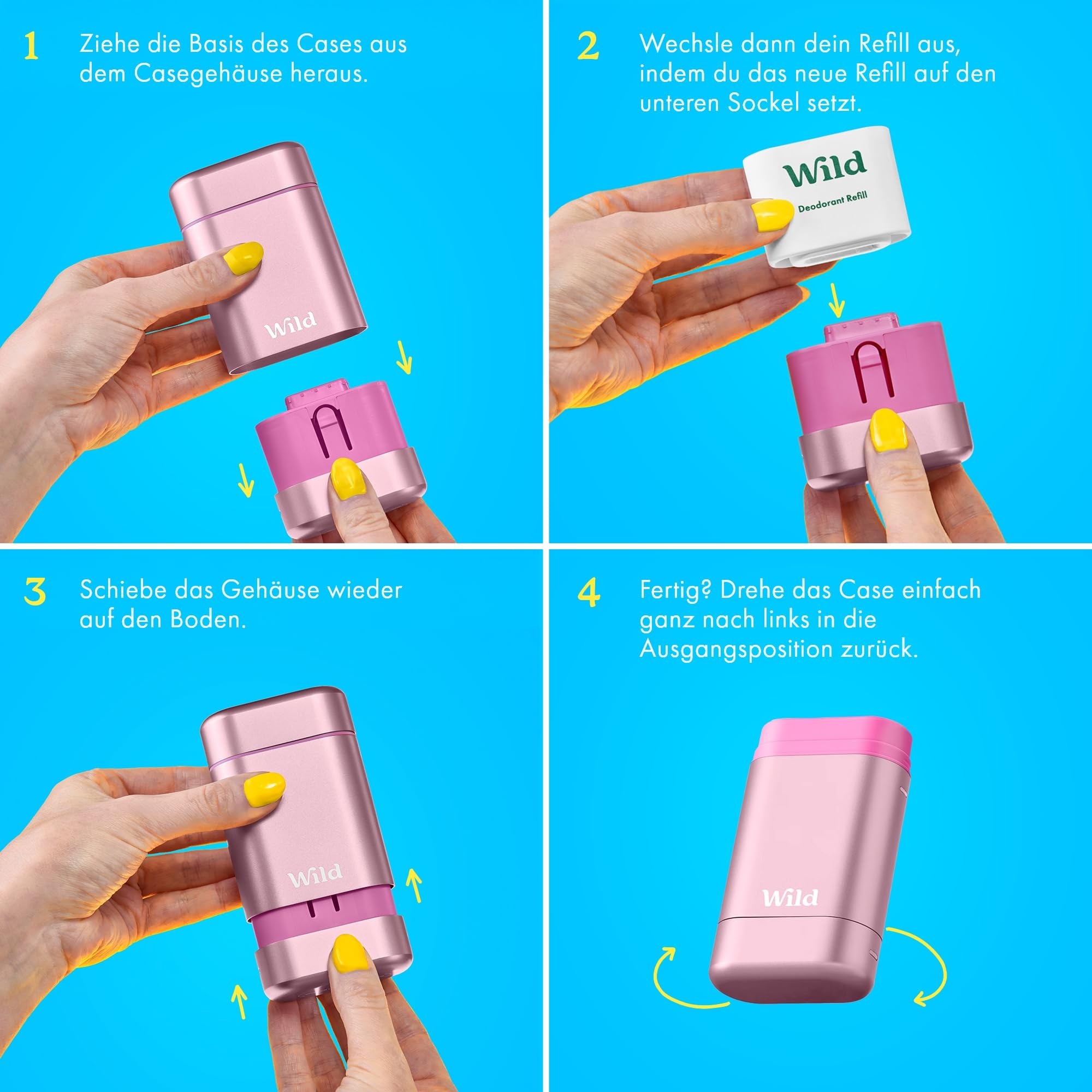 1 Ziehe die Basis des Cases aus dem Casegehäuse heraus.

Wild

2 Wechsle dann dein Refill aus, indem du das neue Refill auf den unteren Sockel setzt.

Wild
Deodorant Refill

3 Schiebe das Gehäuse wieder auf den Boden.

Wild

4 Fertig? Drehe das Case einfach ganz nach links in die Ausgangsposition zurück.

Wild