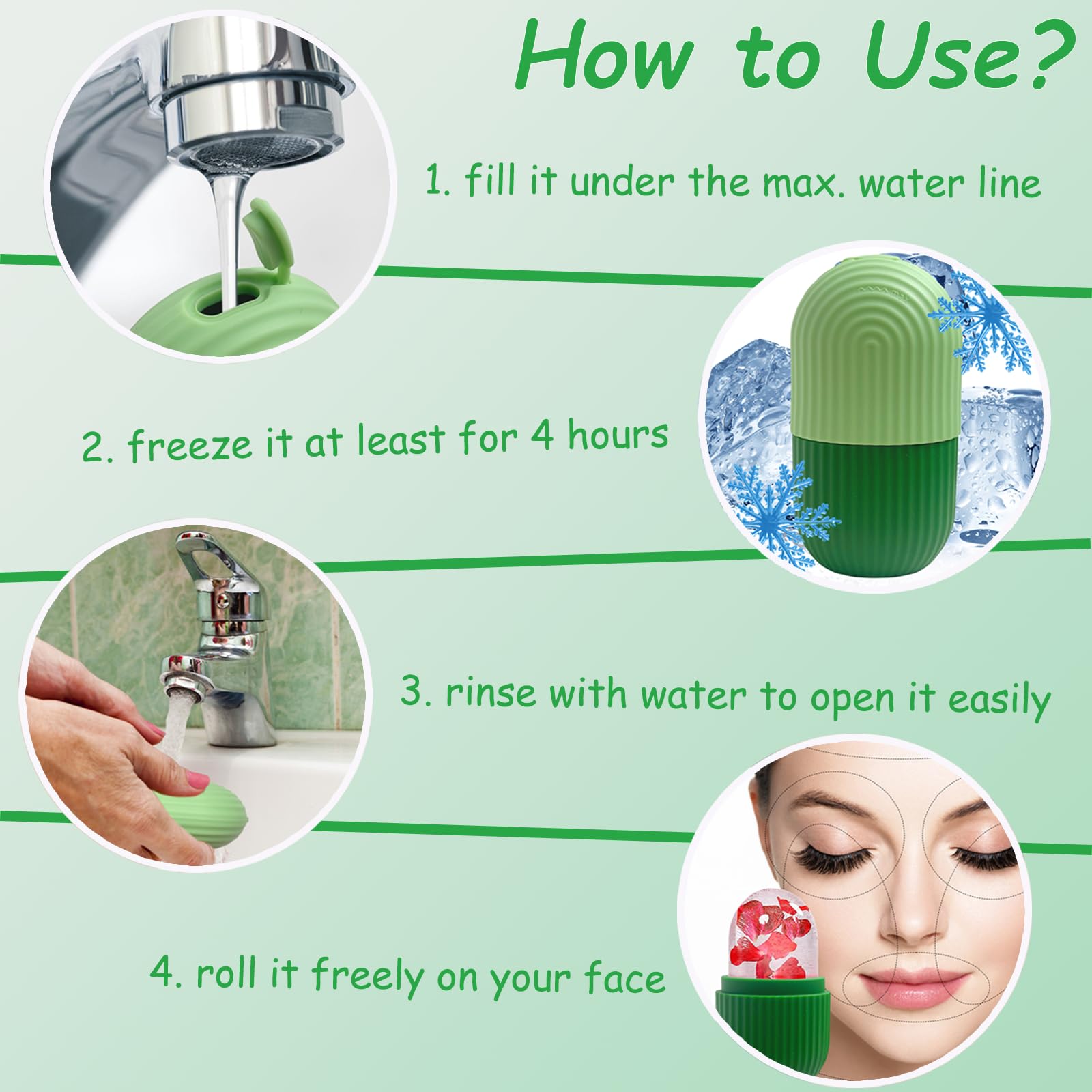 How to Use?

1. fill it under the max. water line

2. freeze it at least for 4 hours

3. rinse with water to open it easily

4. roll it freely on your face