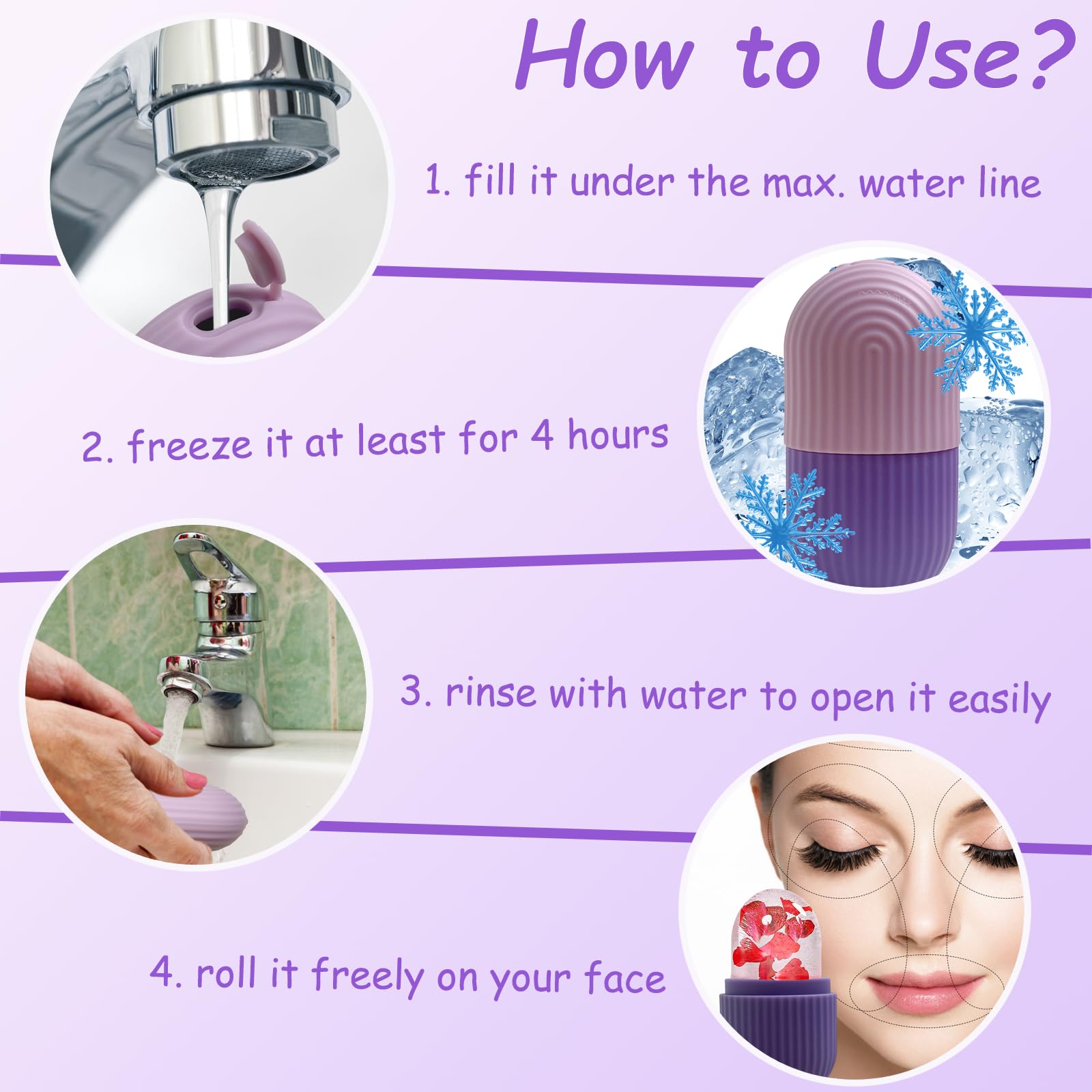 How to Use?

1. fill it under the max. water line

2. freeze it at least for 4 hours

3. rinse with water to open it easily

4. roll it freely on your face