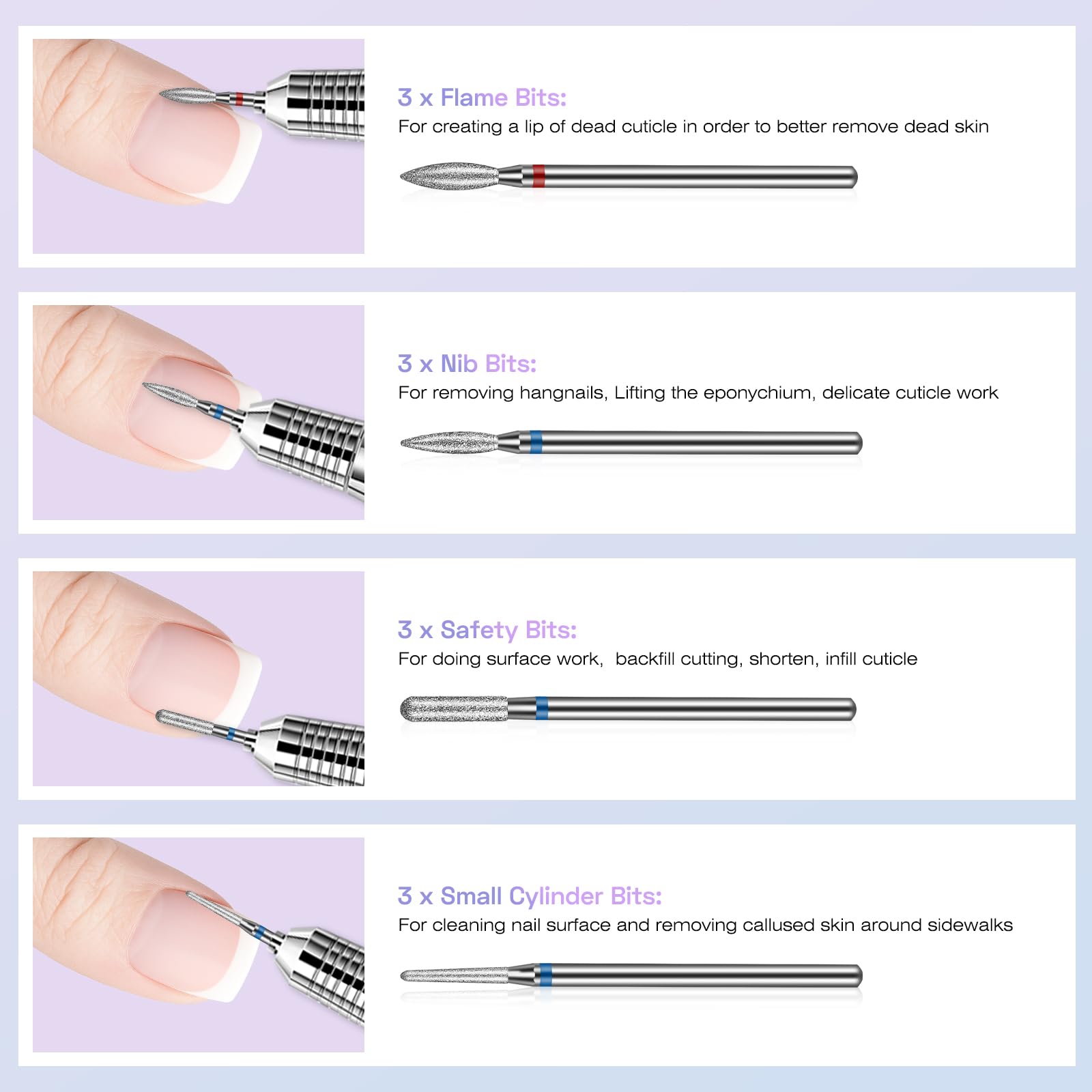 3 x Flame Bits:
For creating a lip of dead cuticle in order to better remove dead skin

3 x Nib Bits:
For removing hangnails, Lifting the eponychium, delicate cuticle work

3 x Safety Bits:
For doing surface work,  backfill cutting, shorten, infill cuticle

3 x Small Cylinder Bits:
For cleaning nail surface and removing callused skin around sidewalks