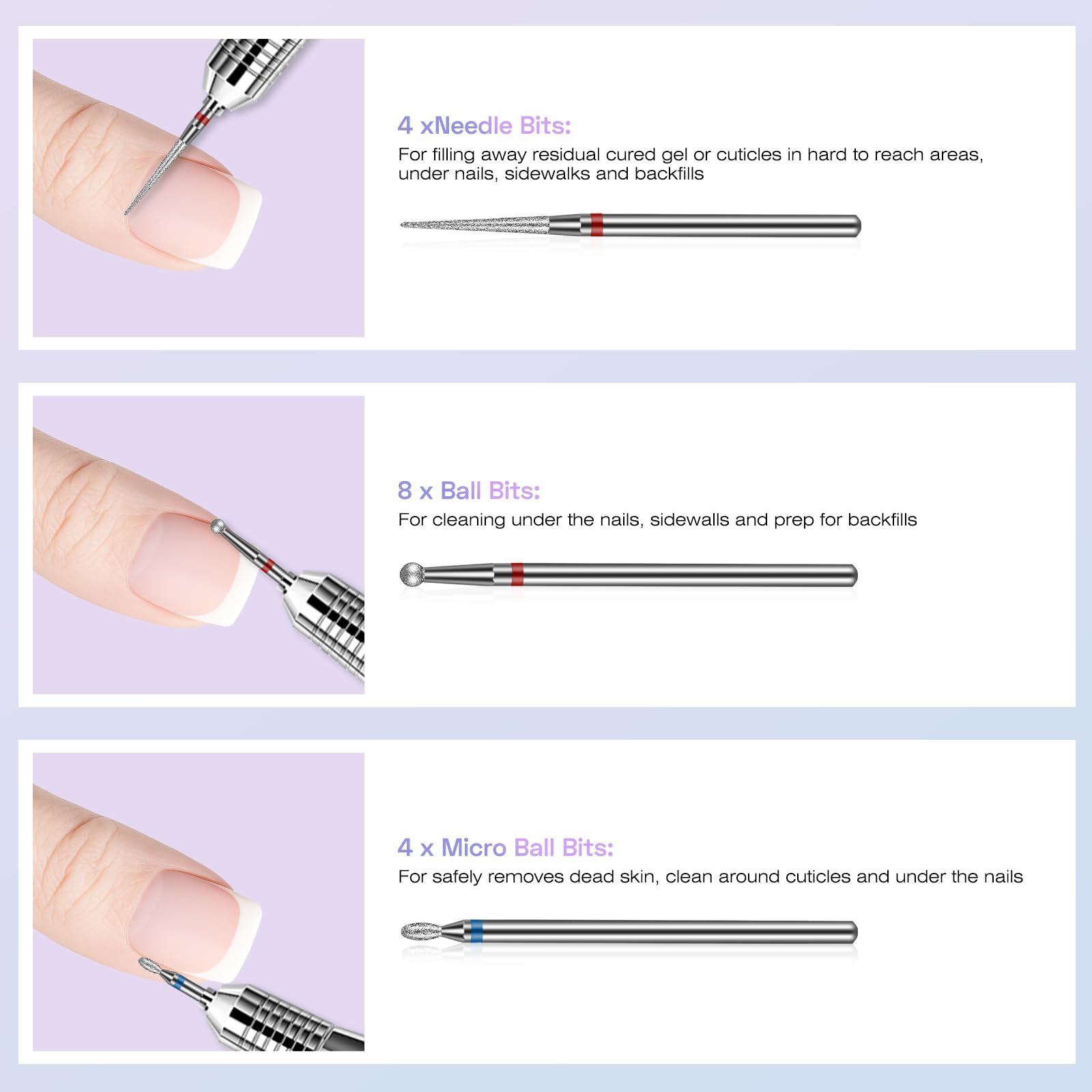 4 xNeedle Bits:
For filling away residual cured gel or cuticles in hard to reach areas, under nails, sidewalks and backfills

8 x Ball Bits:
For cleaning under the nails, sidewalls and prep for backfills

4 x Micro Ball Bits:
For safely removes dead skin, clean around cuticles and under the nails