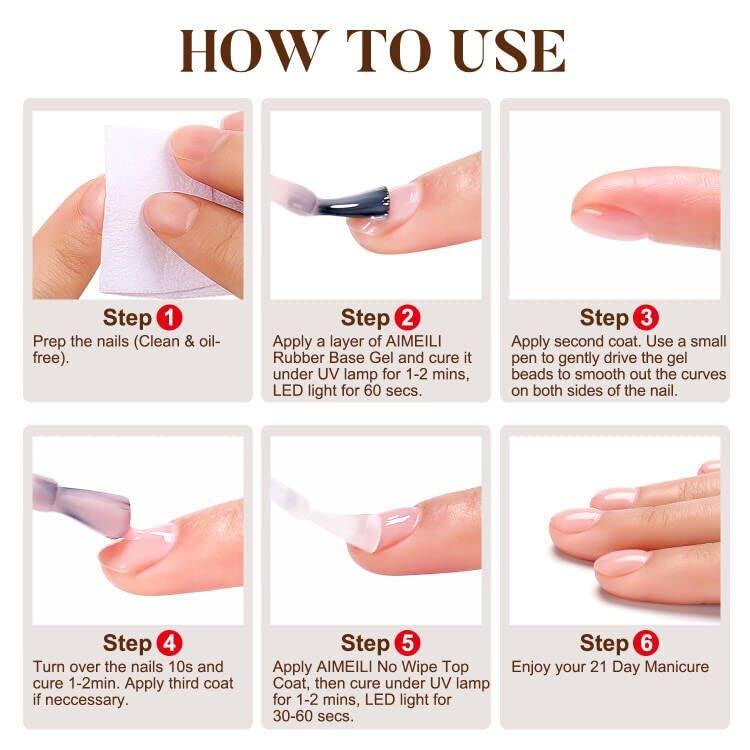 HOW TO USE

Step 1
Prep the nails (Clean & oil-free).

Step 2
Apply a layer of AIMEILI Rubber Base Gel and cure it under UV lamp for 1-2 mins, LED light for 60 secs.

Step 3
Apply second coat. Use a small pen to gently drive the gel beads to smooth out the curves on both sides of the nail.

Step 4
Turn over the nails 10s and cure 1-2min. Apply third coat if neccessary.

Step 5
Apply AIMEILI No Wipe Top Coat, then cure under UV lamp for 1-2 mins, LED light for 30-60 secs.

Step 6
Enjoy your 21 Day Manicure