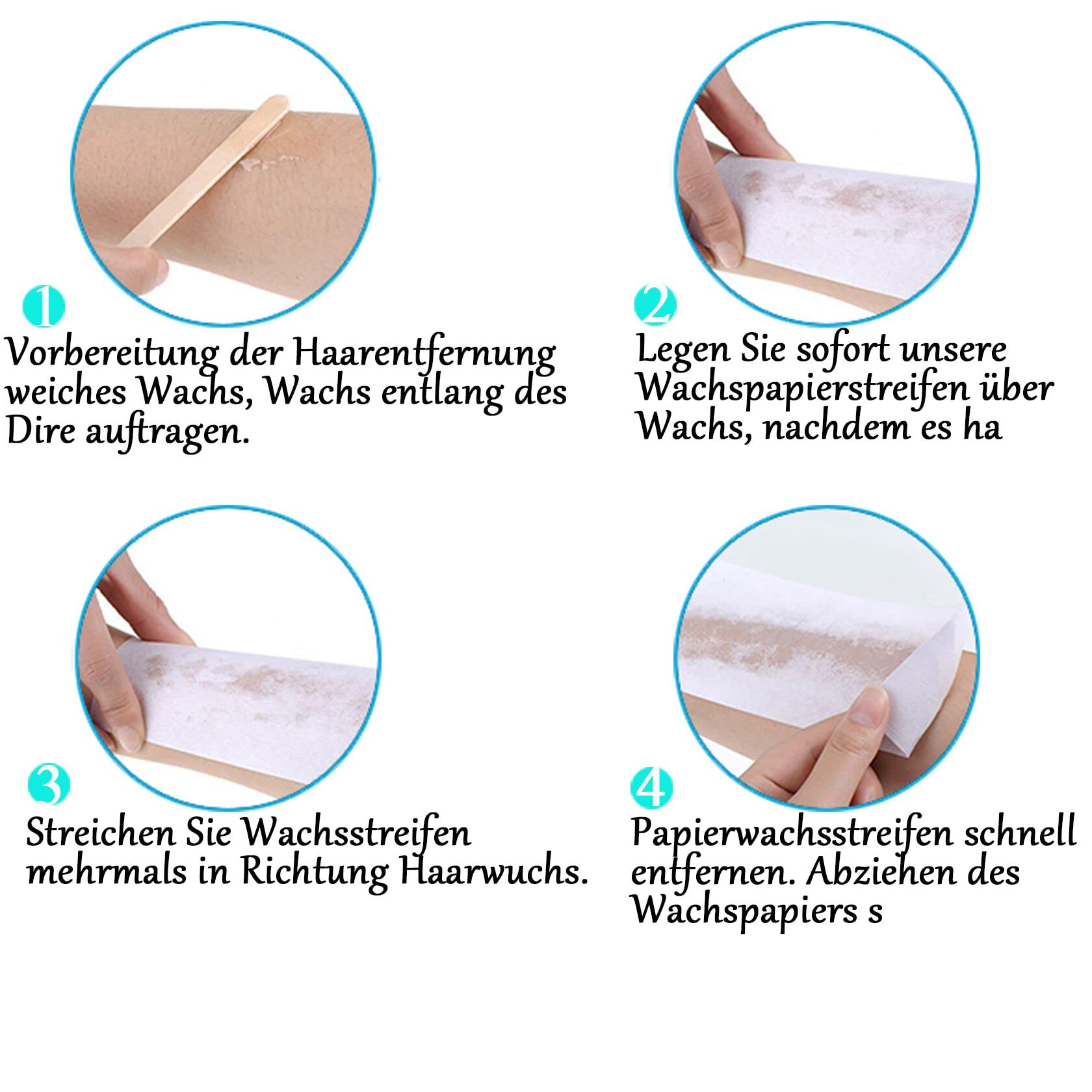 1
Vorbereitung der Haarentfernung weiches Wachs, Wachs entlang des Dire auftragen.

2
Legen Sie sofort unsere Wachspapierstreifen über Wachs, nachdem es ha

3
Streichen Sie Wachsstreifen mehrmals in Richtung Haarwuchs.

4
Papierwachsstreifen schnell entfernen. Abziehen des Wachspapiers s