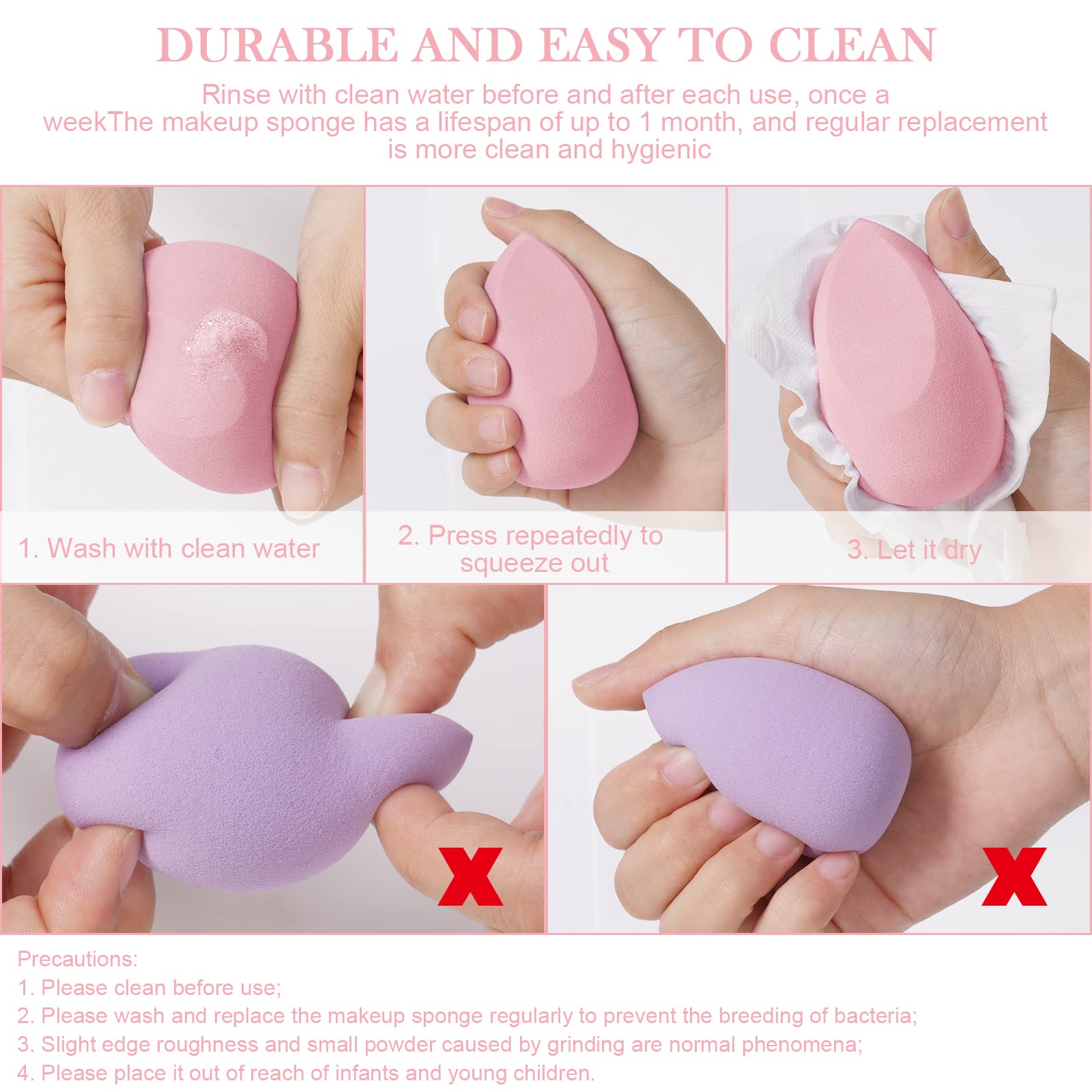 DURABLE AND EASY TO CLEAN

Rinse with clean water before and after each use, once a weekThe makeup sponge has a lifespan of up to 1 month, and regular replacement is more clean and hygienic

1. Wash with clean water

2. Press repeatedly to squeeze out

3. Let it dry

X

X

Precautions:
1. Please clean before use;
2. Please wash and replace the makeup sponge regularly to prevent the breeding of bacteria;
3. Slight edge roughness and small powder caused by grinding are normal phenomena;
4. Please place it out of reach of infants and young children.