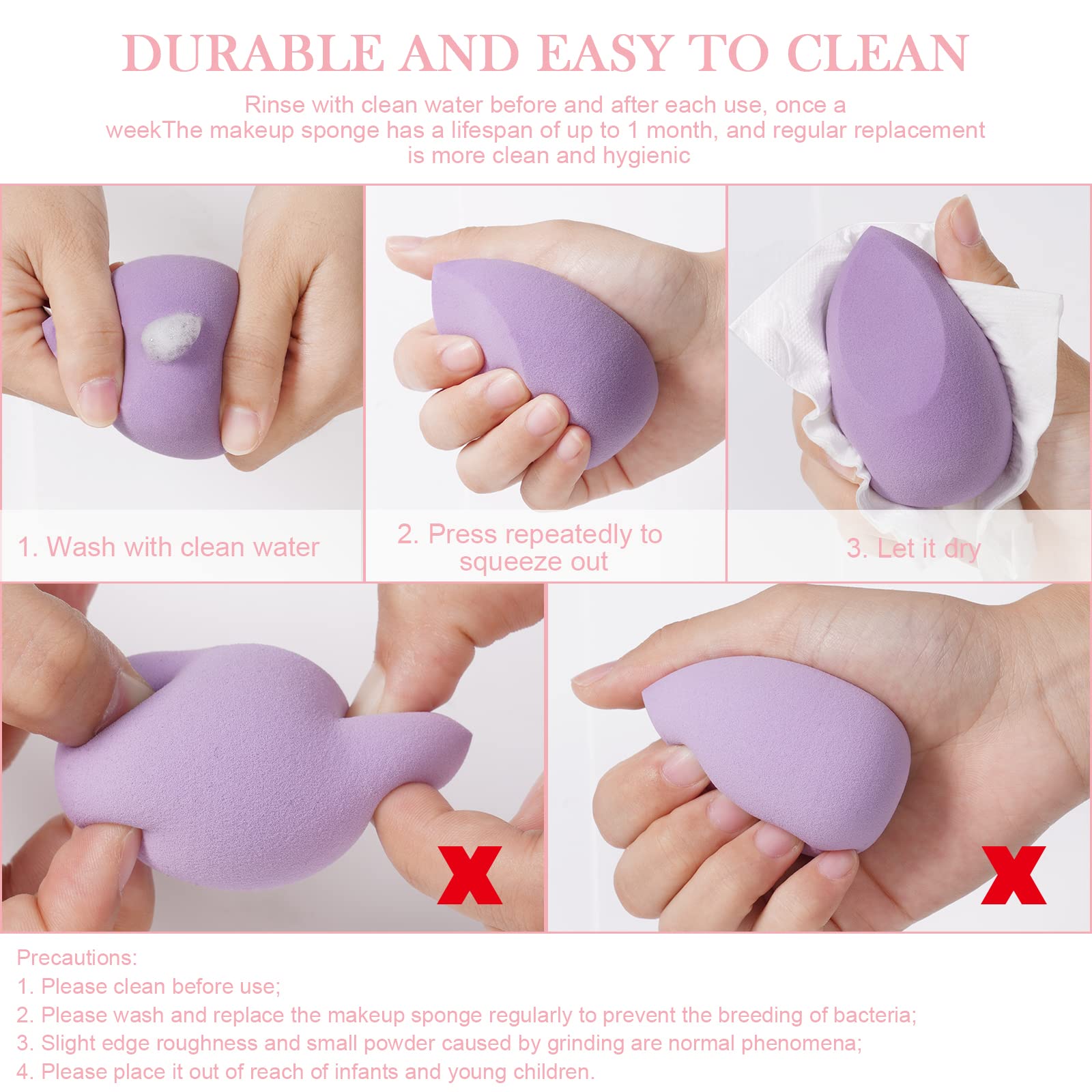 DURABLE AND EASY TO CLEAN

Rinse with clean water before and after each use, once a weekThe makeup sponge has a lifespan of up to 1 month, and regular replacement is more clean and hygienic

1. Wash with clean water

2. Press repeatedly to squeeze out

3. Let it dry

X

X

Precautions:
1. Please clean before use;
2. Please wash and replace the makeup sponge regularly to prevent the breeding of bacteria;
3. Slight edge roughness and small powder caused by grinding are normal phenomena;
4. Please place it out of reach of infants and young children.