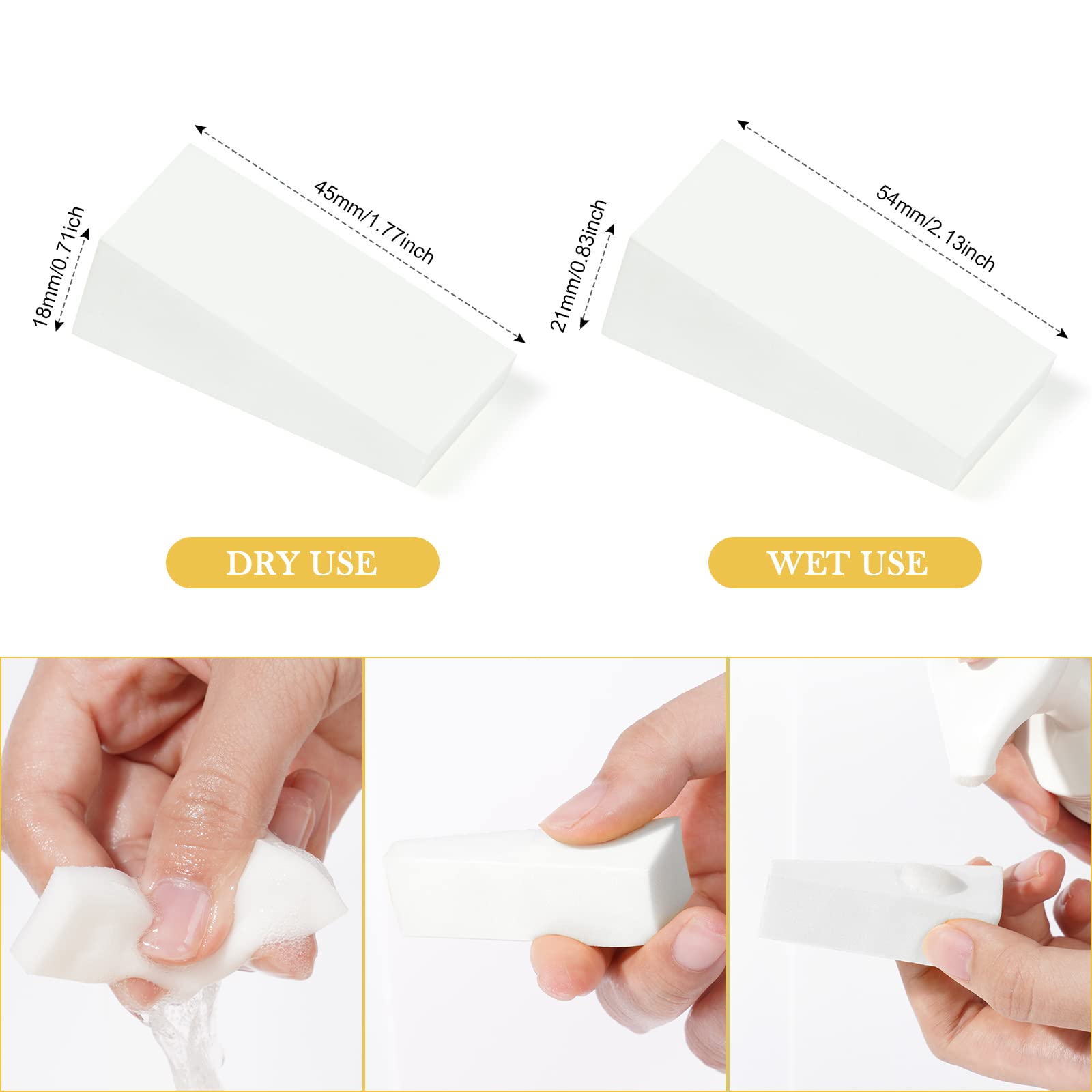 18mm/0.71ich

45mm/1.77inch

21mm/0.83inch

54mm/2.13inch

DRY USE

WET USE