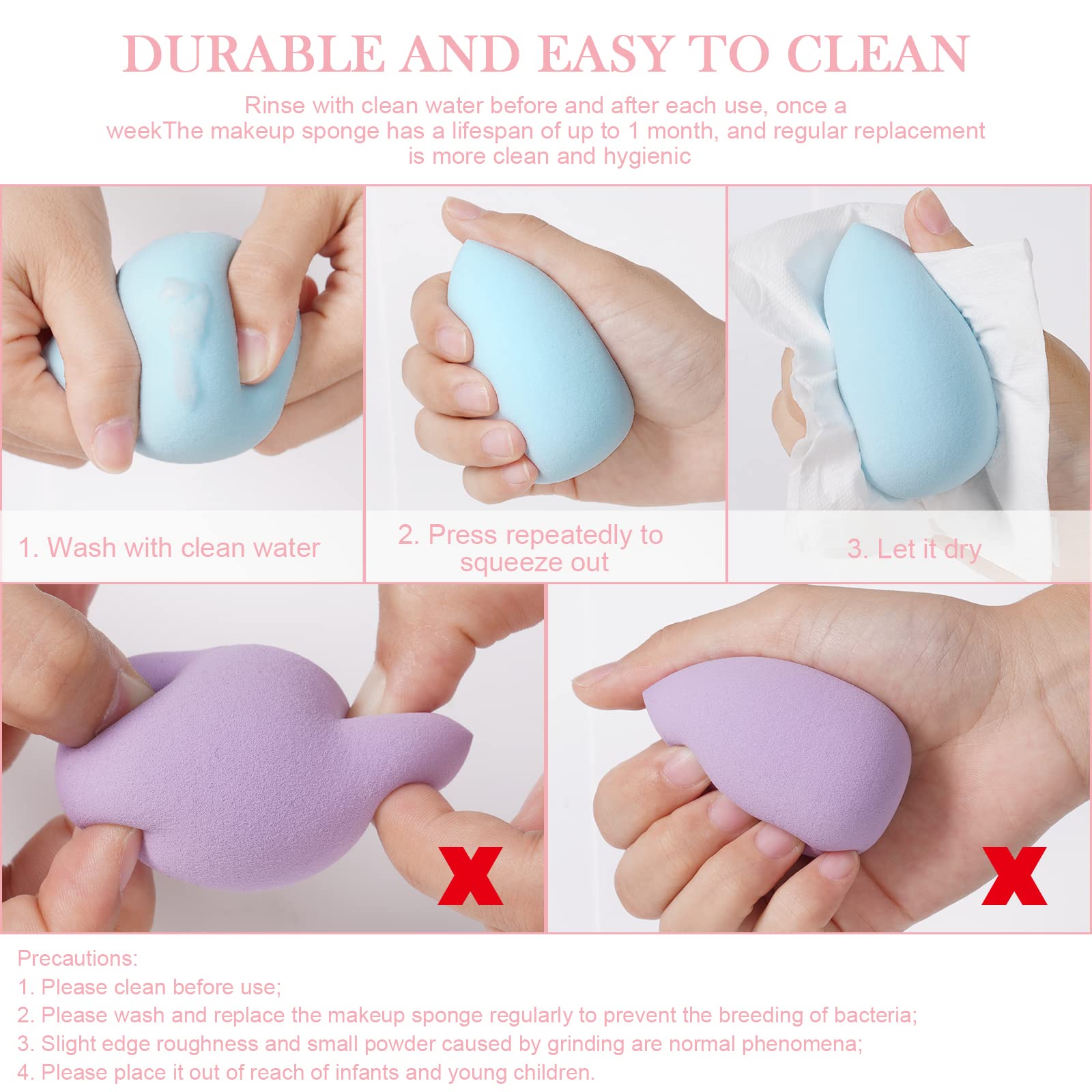 DURABLE AND EASY TO CLEAN

Rinse with clean water before and after each use, once a weekThe makeup sponge has a lifespan of up to 1 month, and regular replacement is more clean and hygienic

1. Wash with clean water

2. Press repeatedly to squeeze out

3. Let it dry

X

X

Precautions:
1. Please clean before use;
2. Please wash and replace the makeup sponge regularly to prevent the breeding of bacteria;
3. Slight edge roughness and small powder caused by grinding are normal phenomena;
4. Please place it out of reach of infants and young children.