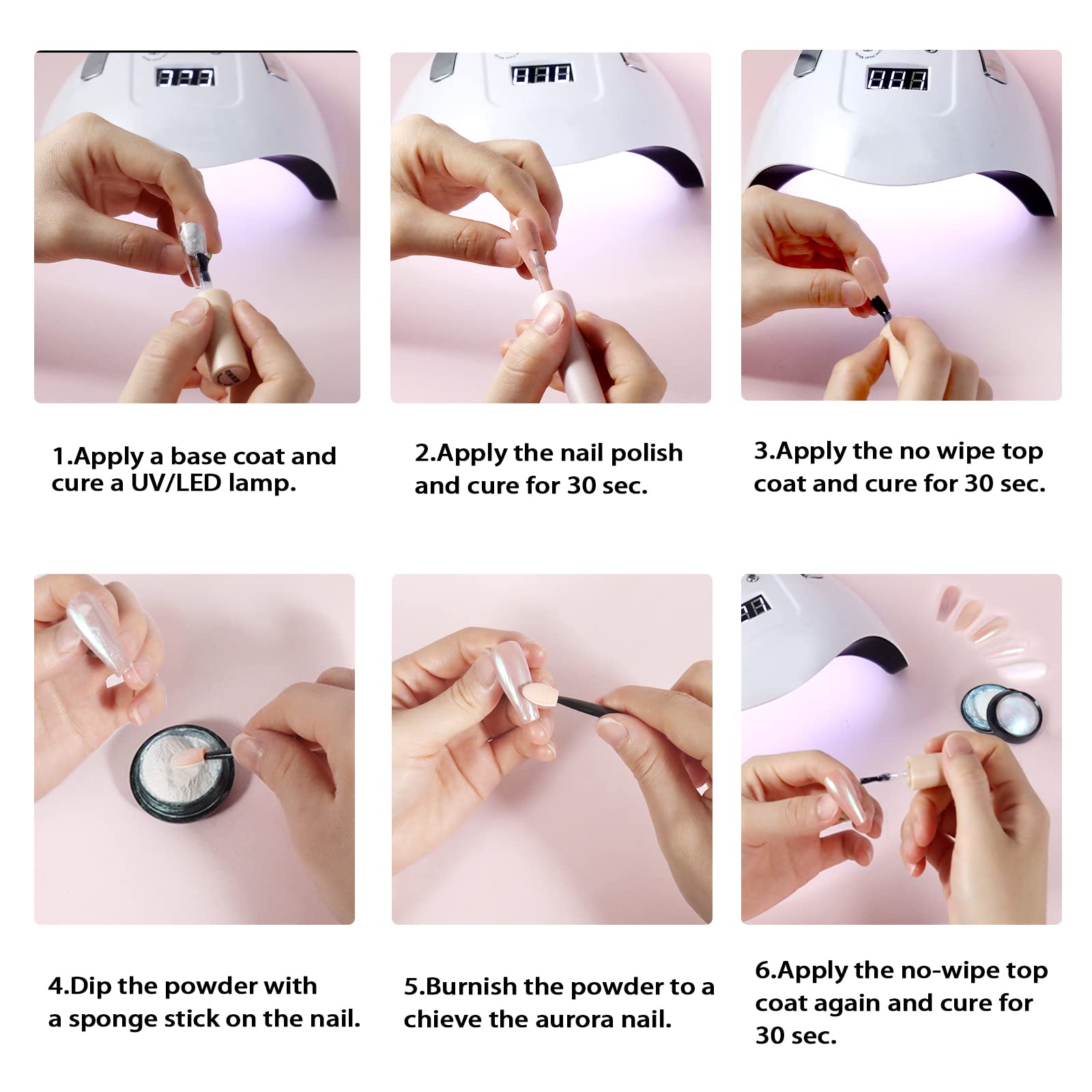 1.Apply a base coat and cure a UV/LED lamp.

2.Apply the nail polish and cure for 30 sec.

3.Apply the no wipe top coat and cure for 30 sec.

4.Dip the powder with a sponge stick on the nail.

5.Burnish the powder to a chieve the aurora nail.

6.Apply the no-wipe top coat again and cure for 30 sec.