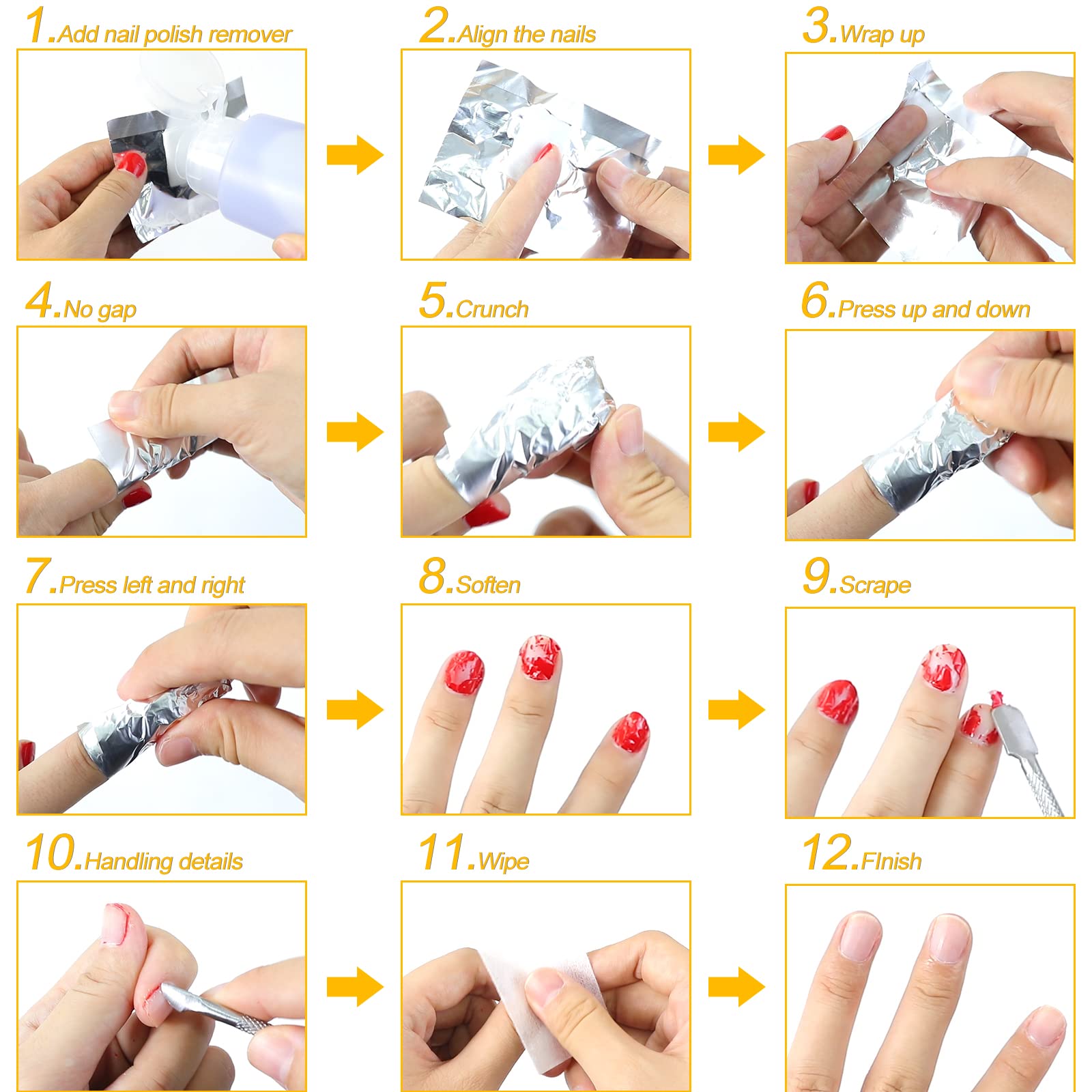 1.Add nail polish remover

2.Align the nails

3.Wrap up

4.No gap

5.Crunch

6.Press up and down

7.Press left and right

8.Soften

9.Scrape

10.Handling details

11.Wipe

12.FInish