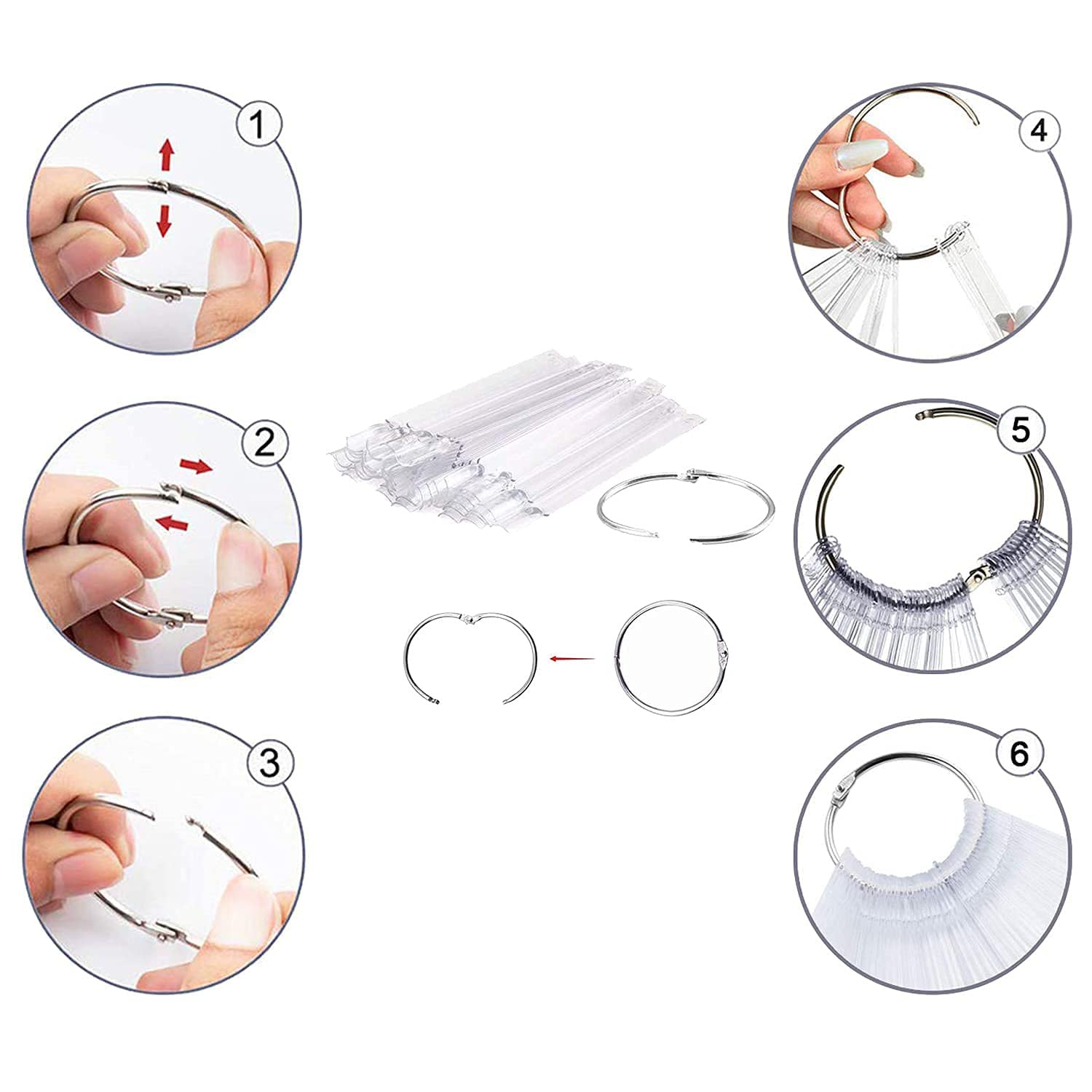 1

2

3

4

5

6