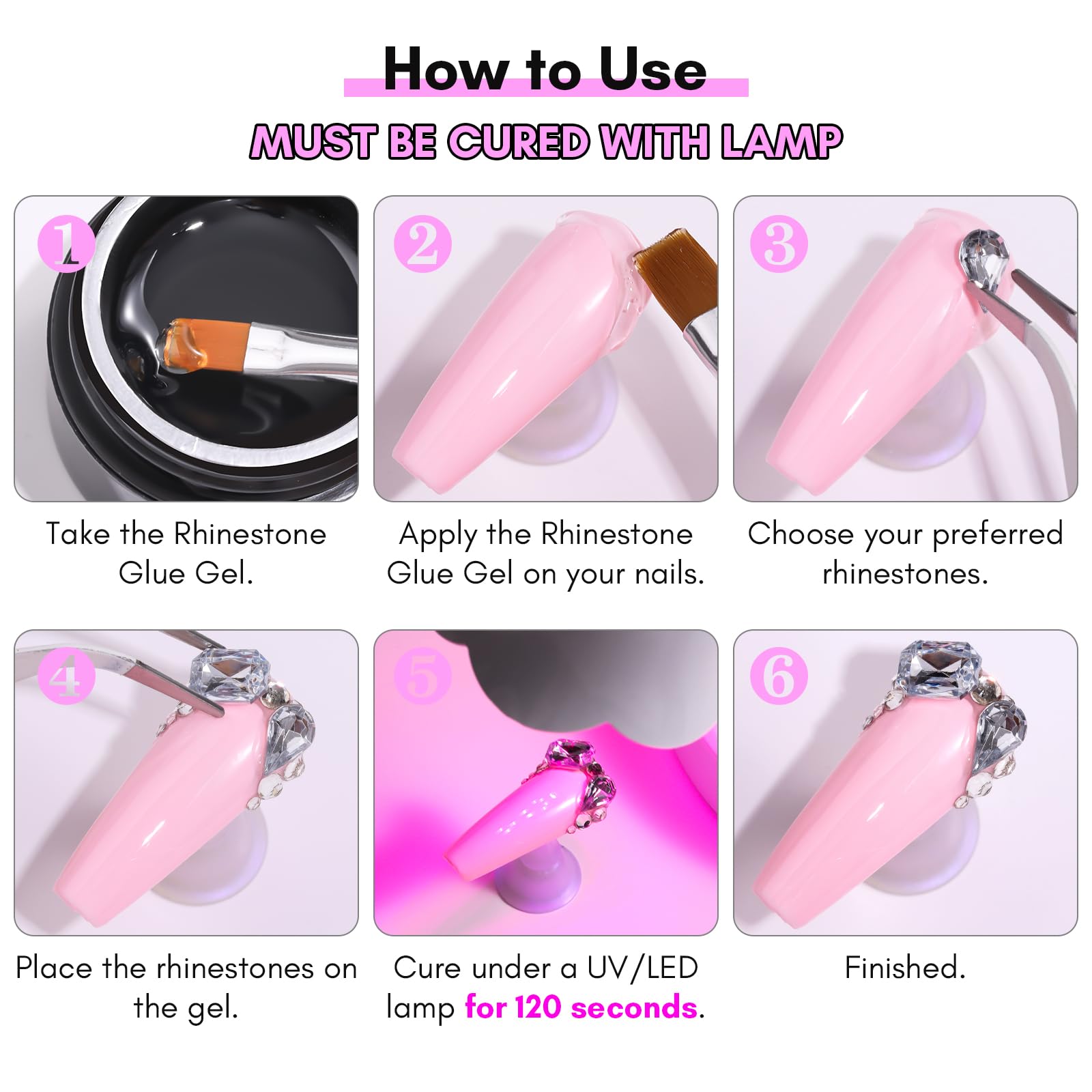 How to Use

MUST BE CURED WITH LAMP

1

Take the Rhinestone Glue Gel.

2

Apply the Rhinestone Glue Gel on your nails.

3

Choose your preferred rhinestones.

4

Place the rhinestones on the gel.

5

Cure under a UV/LED lamp for 120 seconds.

6

Finished.