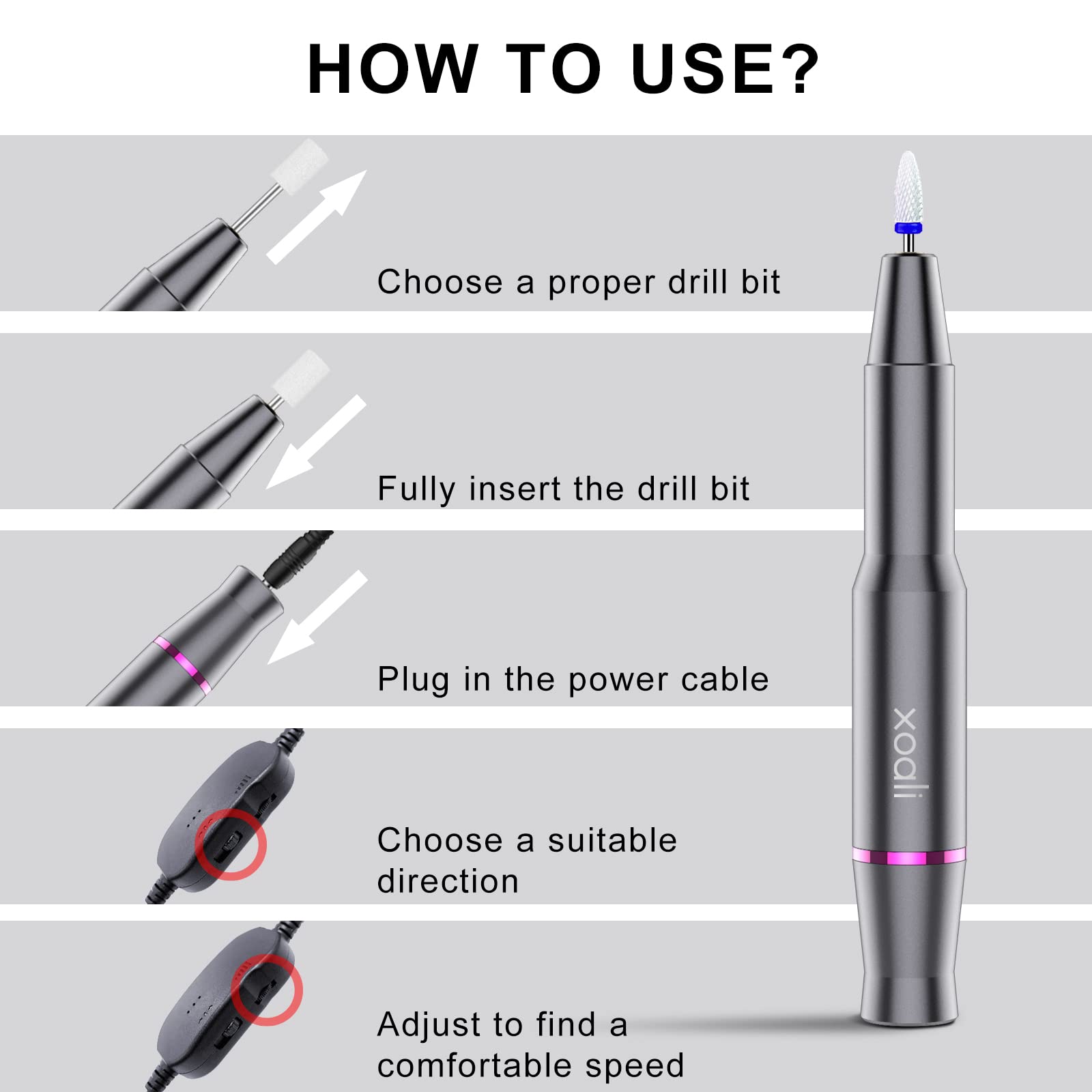 HOW TO USE?

Choose a proper drill bit

Fully insert the drill bit

Plug in the power cable

Choose a suitable direction

Adjust to find a comfortable speed

xoali