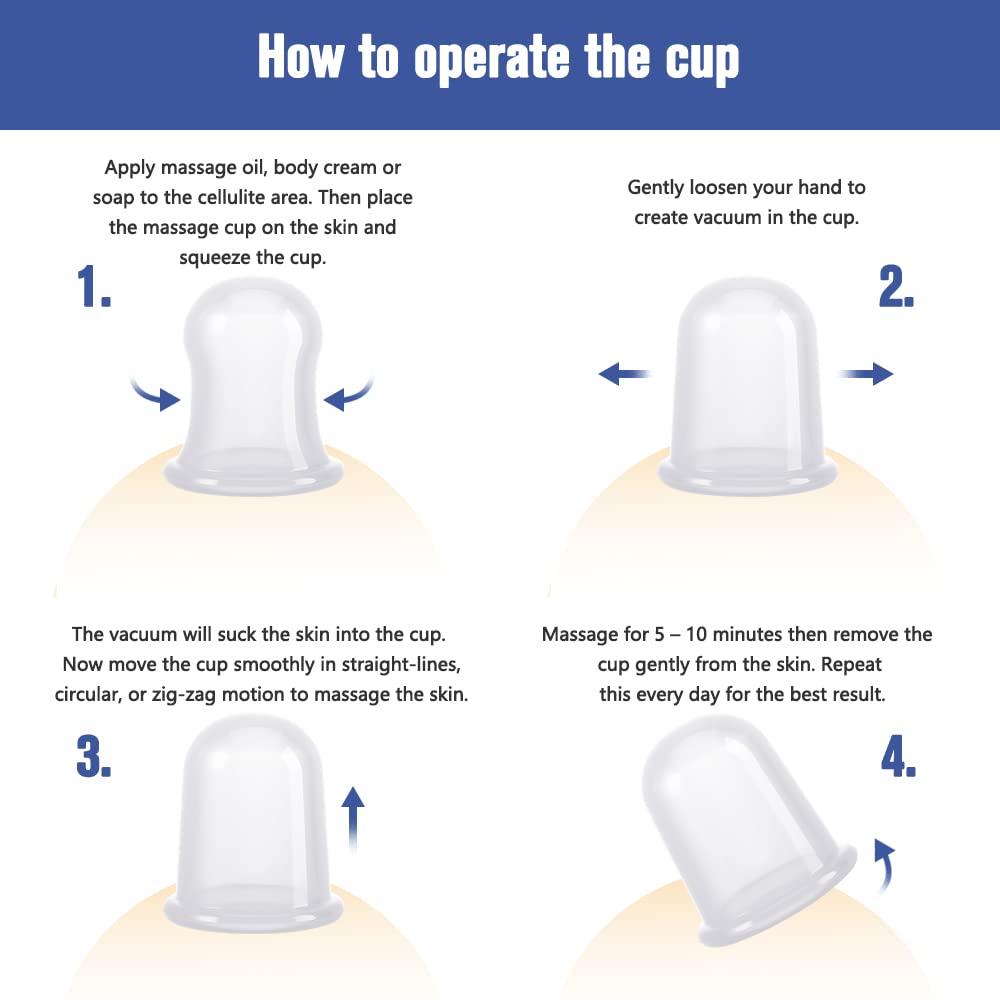 How to operate the cup

Apply massage oil, body cream or soap to the cellulite area. Then place the massage cup on the skin and squeeze the cup.

1.

Gently loosen your hand to create vacuum in the cup.

2.

The vacuum will suck the skin into the cup. Now move the cup smoothly in straight-lines, circular, or zig-zag motion to massage the skin.

3.

Massage for 5 – 10 minutes then remove the cup gently from the skin. Repeat this every day for the best result.

4.