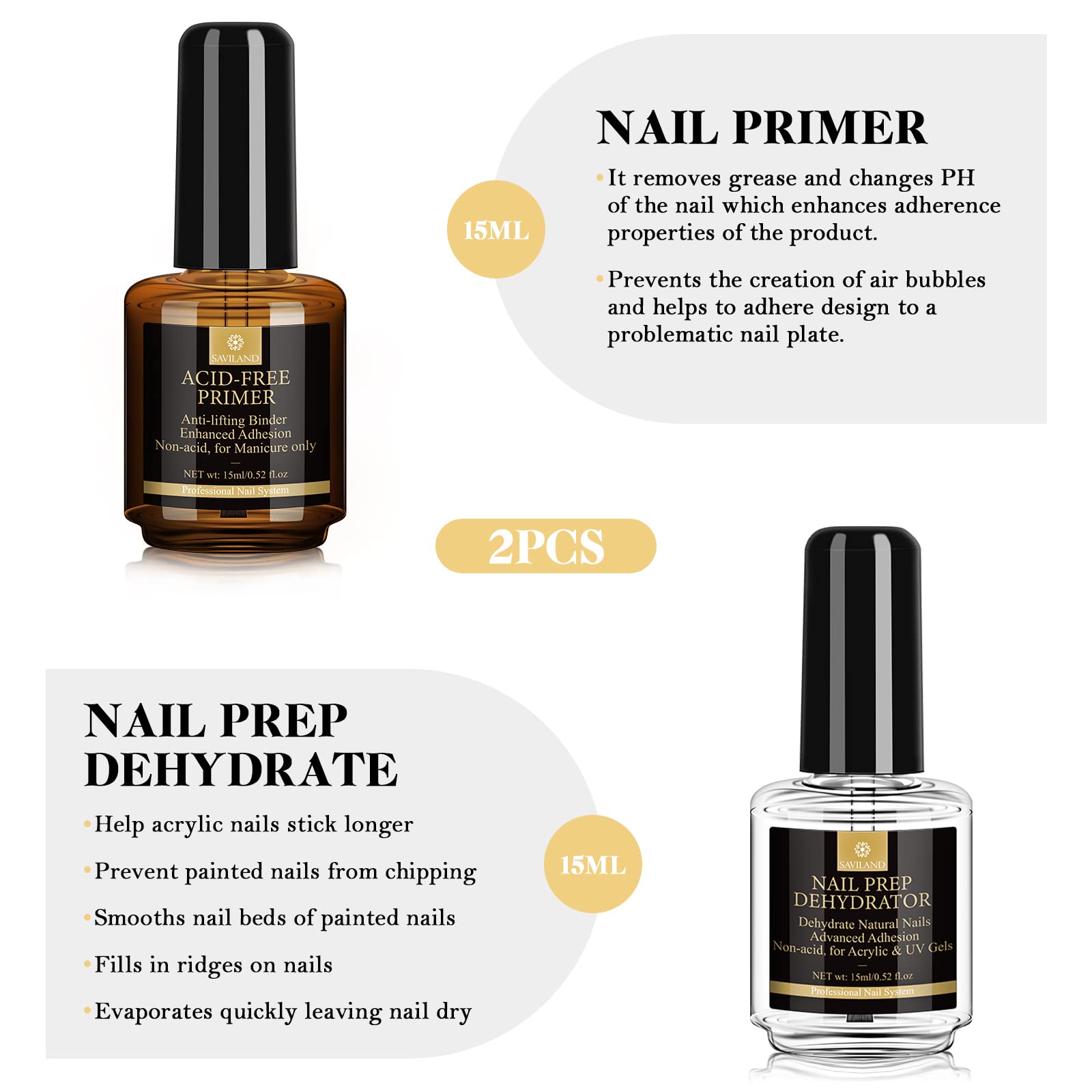 SAVILAND
ACID-FREE PRIMER
Anti-lifting Binder
Enhanced Adhesion
Non-acid, for Manicure only
NET wt: 15ml/0.52 fl.oz
Professional Nail System

15ML

NAIL PRIMER

• It removes grease and changes PH of the nail which enhances adherence properties of the product.

• Prevents the creation of air bubbles and helps to adhere design to a problematic nail plate.

2PCS

NAIL PREP DEHYDRATE

• Help acrylic nails stick longer

• Prevent painted nails from chipping

• Smooths nail beds of painted nails

• Fills in ridges on nails

• Evaporates quickly leaving nail dry

15ML

SAVILAND
NAIL PREP DEHYDRATOR
Dehydrate Natural Nails
Advanced Adhesion
Non-acid, for Acrylic & UV Gels
NET wt: 15ml/0.52 fl.oz
Professional Nail System