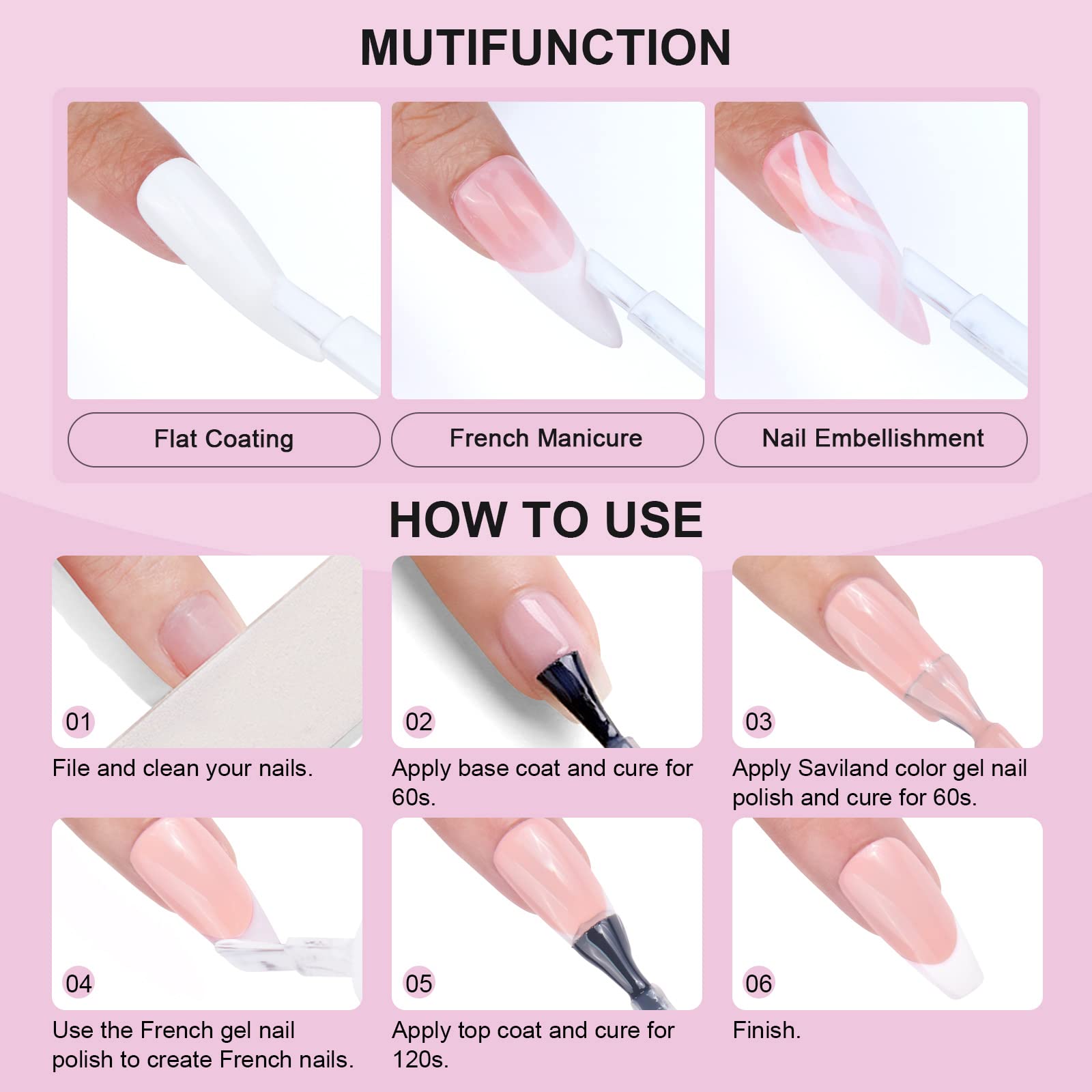 MUTIFUNCTION

Flat Coating

French Manicure

Nail Embellishment

HOW TO USE

01
File and clean your nails.

02
Apply base coat and cure for 60s.

03
Apply Saviland color gel nail polish and cure for 60s.

04
Use the French gel nail polish to create French nails.

05
Apply top coat and cure for 120s.

06
Finish.