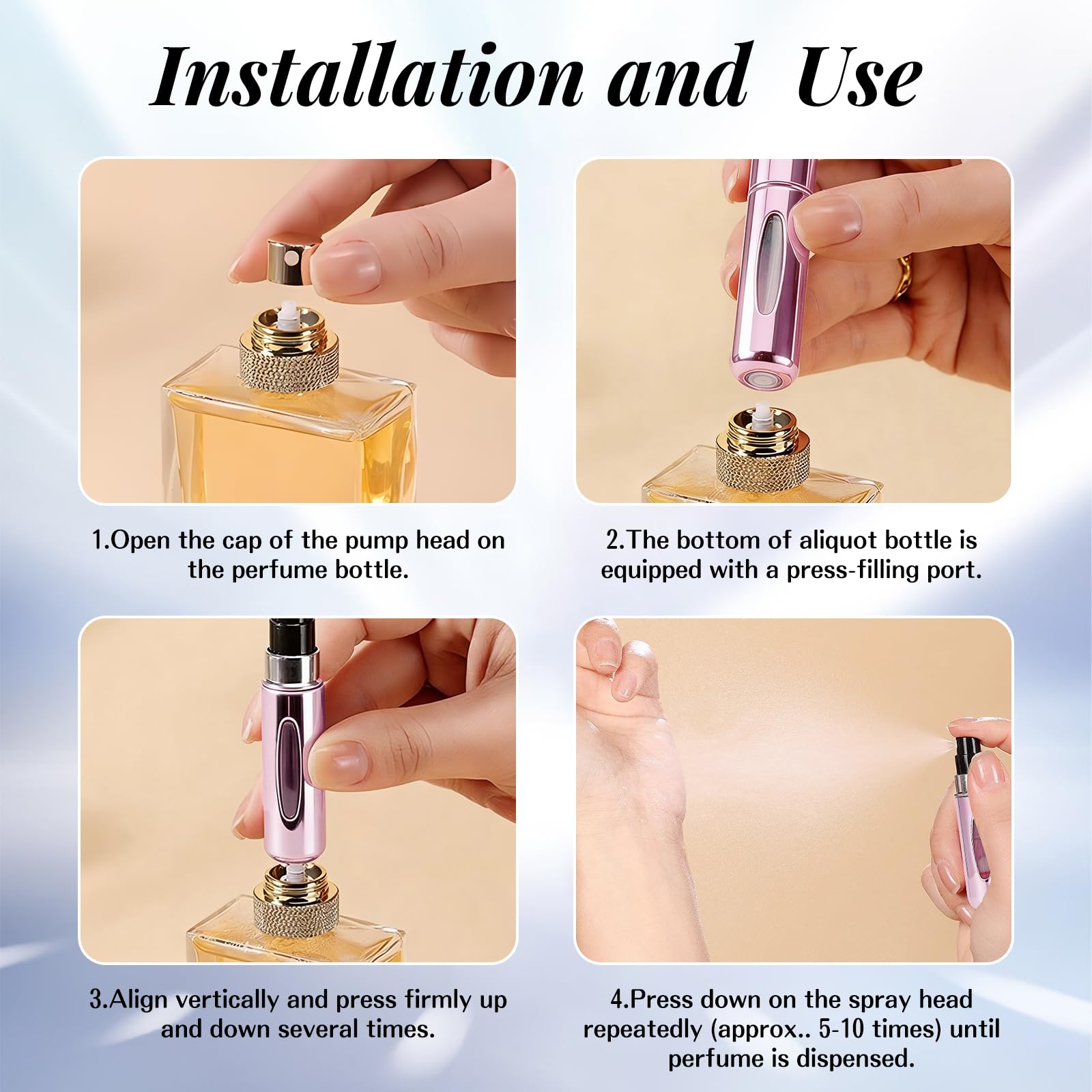 Installation and Use

1.Open the cap of the pump head on the perfume bottle.

2.The bottom of aliquot bottle is equipped with a press-filling port.

3.Align vertically and press firmly up and down several times.

4.Press down on the spray head repeatedly (approx.. 5-10 times) until perfume is dispensed.