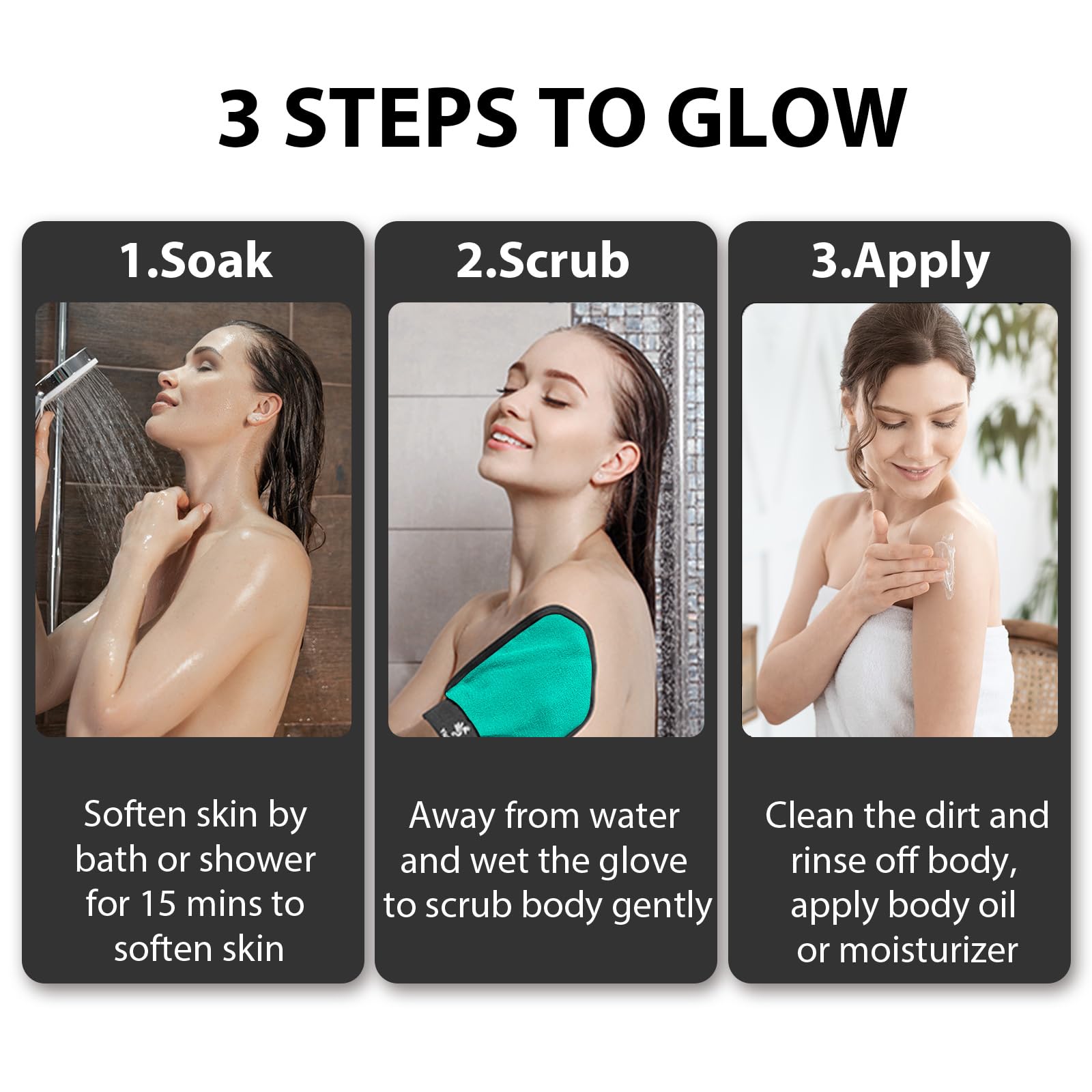 3 STEPS TO GLOW

1.Soak

Soften skin by bath or shower for 15 mins to soften skin

2.Scrub

Away from water and wet the glove to scrub body gently

3.Apply

Clean the dirt and rinse off body, apply body oil or moisturizer