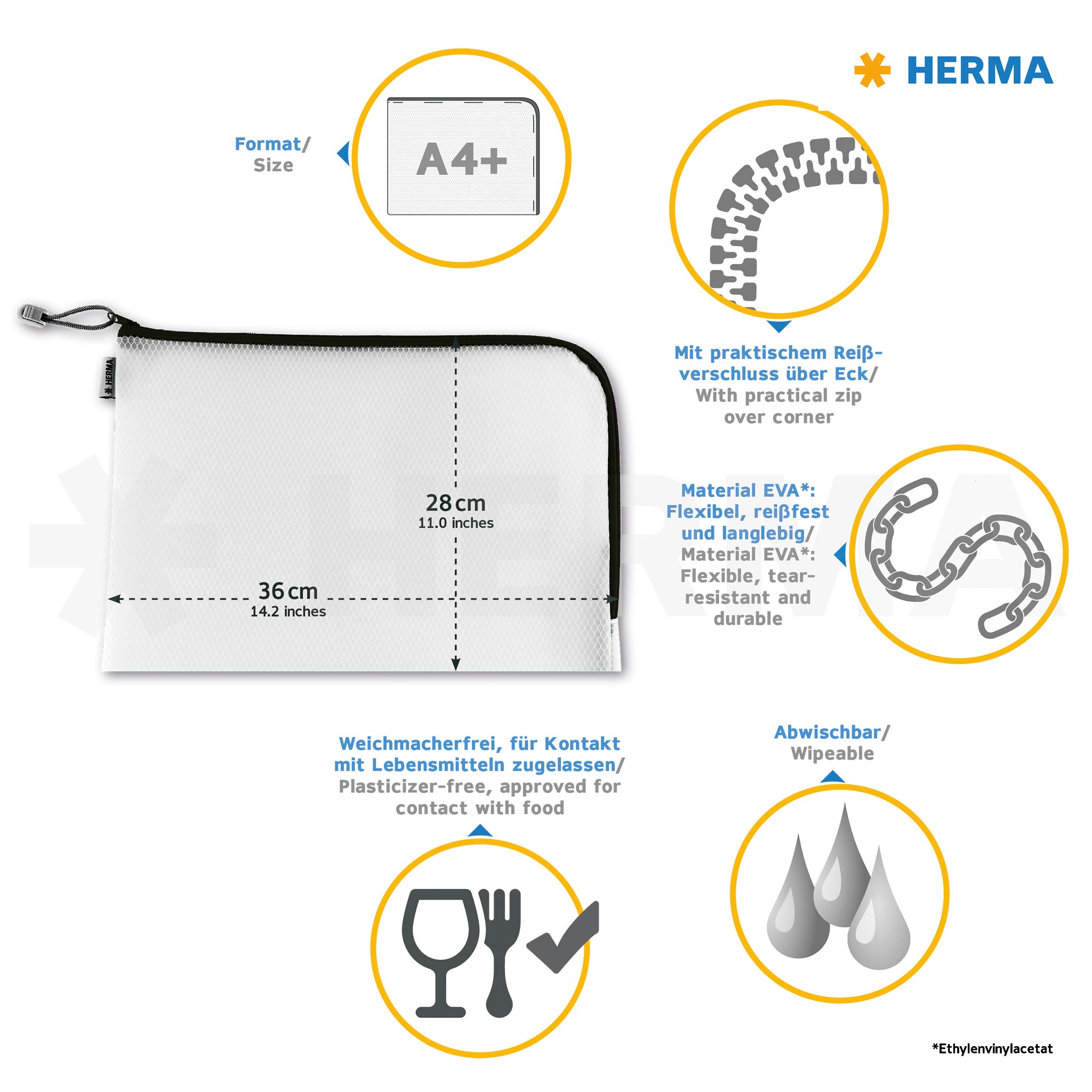 HERMA

Format/
Size

A4+

Mit praktischem Reißverschluss über Eck/
With practical zip over corner

HERMA

28 cm
11.0 inches

36 cm
14.2 inches

Material EVA*: Flexibel, reißfest und langlebig/
Material EVA*: Flexible, tear-resistant and durable

Weichmacherfrei, für Kontakt mit Lebensmitteln zugelassen/
Plasticizer-free, approved for contact with food

Abwischbar/
Wipeable

*Ethylenvinylacetat