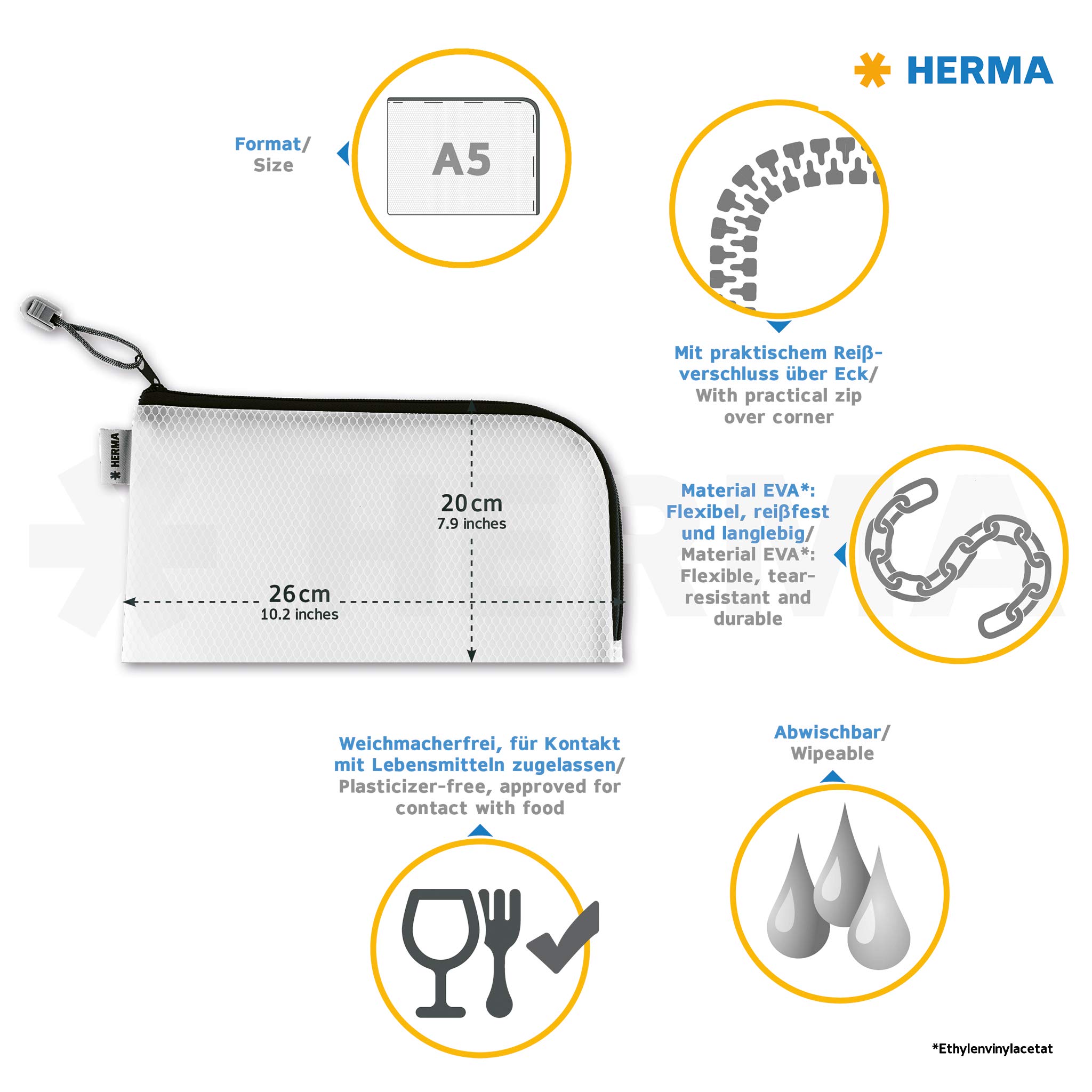 HERMA

Format/
Size

A5

Mit praktischem Reißverschluss über Eck/
With practical zip over corner

HERMA

20 cm
7.9 inches

26 cm
10.2 inches

Material EVA*: Flexibel, reißfest und langlebig/
Material EVA*: Flexible, tear-resistant and durable

Weichmacherfrei, für Kontakt mit Lebensmitteln zugelassen/
Plasticizer-free, approved for contact with food

Abwischbar/
Wipeable

*Ethylenvinylacetat